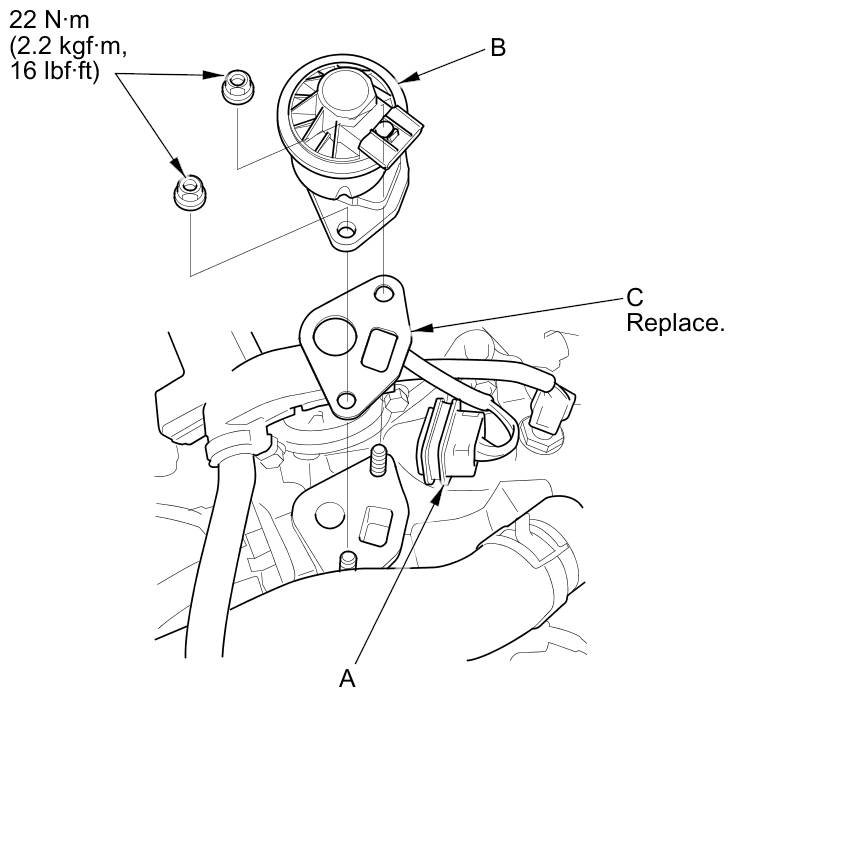 22 N·m
(2.2 kgf·m,
16 lbf·ft)

B

C
Replace.

A