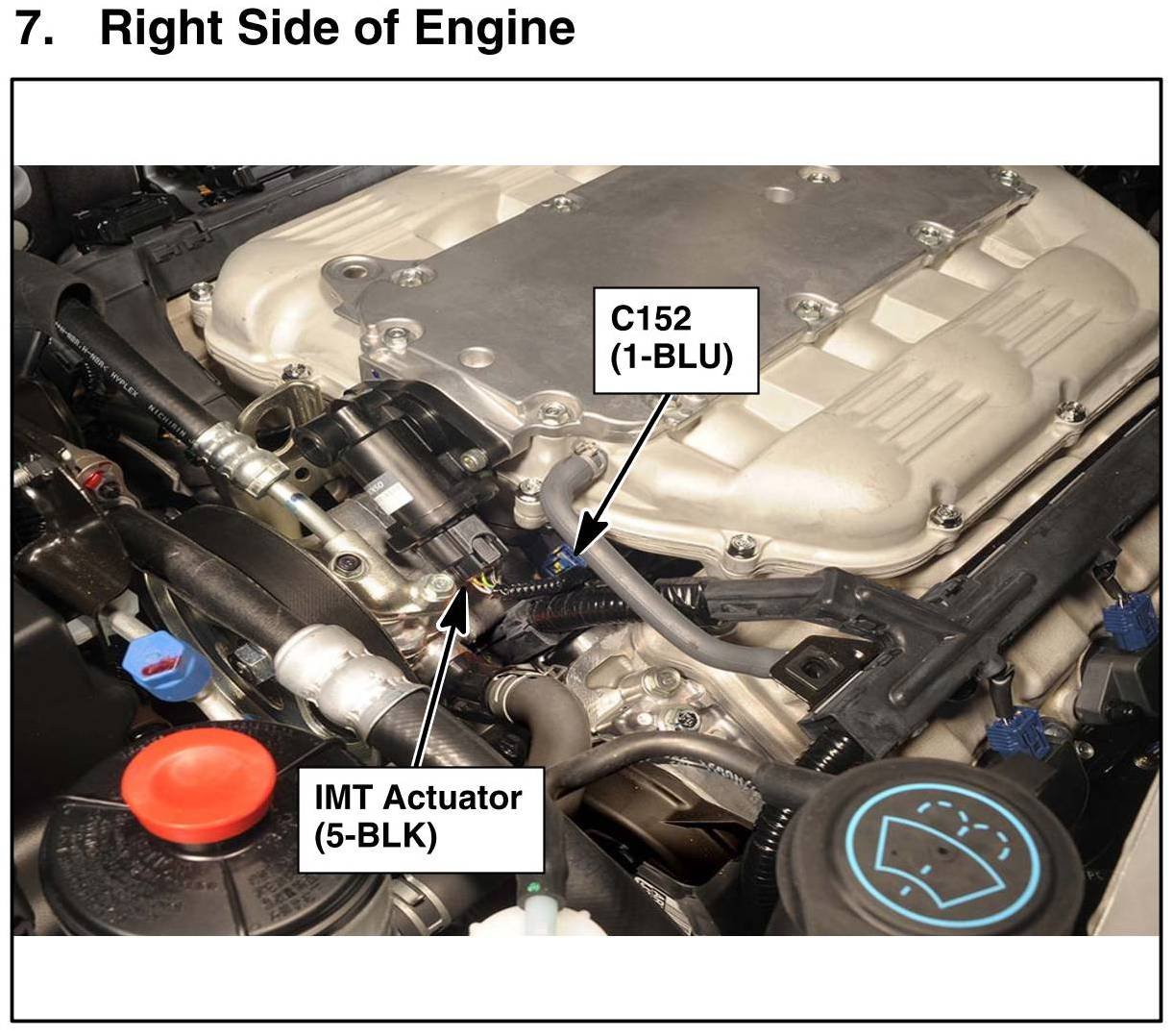 7. Right Side of Engine

C152
(1-BLU)

IMT Actuator
(5-BLK)