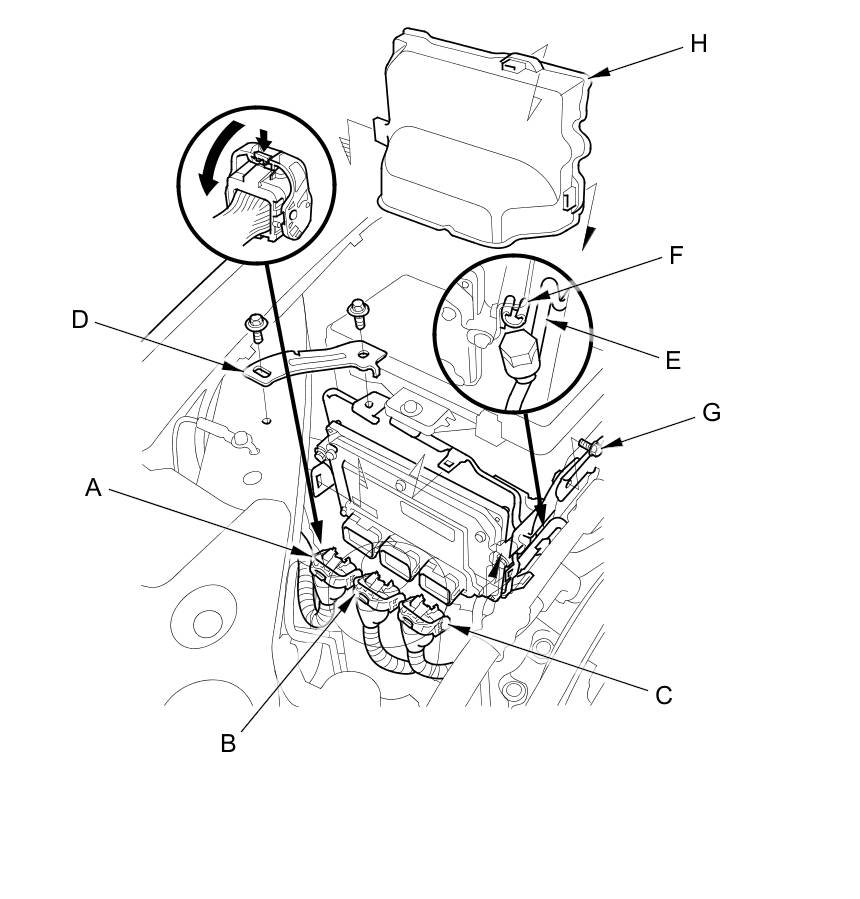 H
F
D
E
G
A
C
B