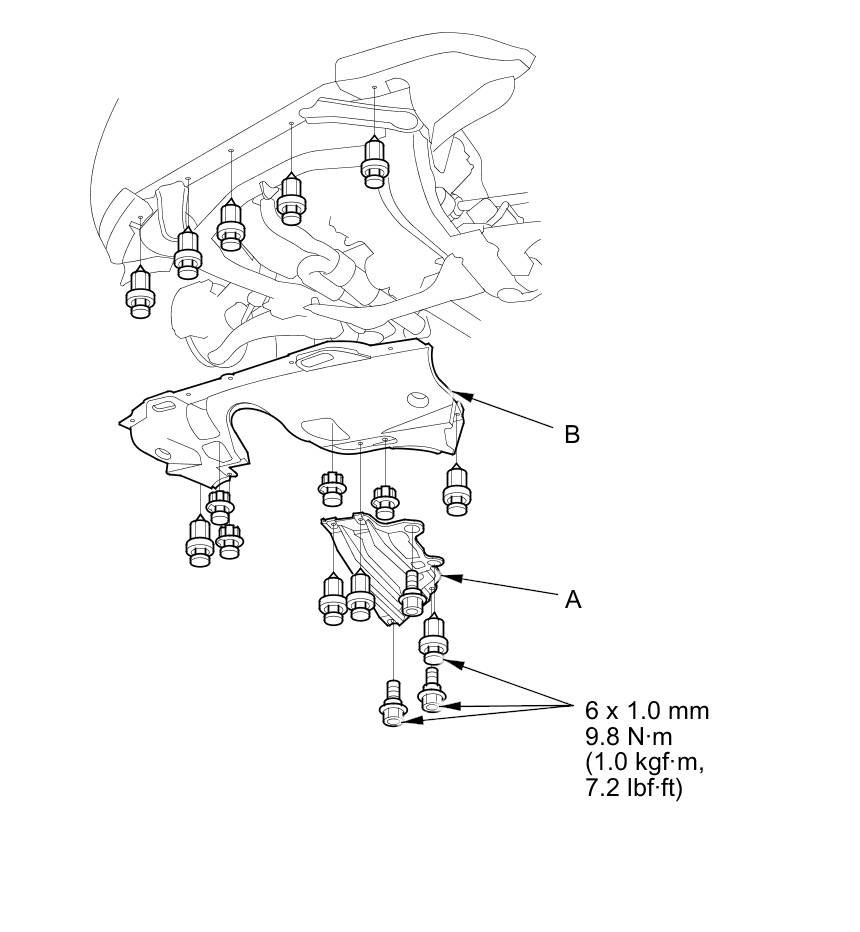 B

A

6 x 1.0 mm
9.8 N·m
(1.0 kgf·m,
7.2 lbf·ft)