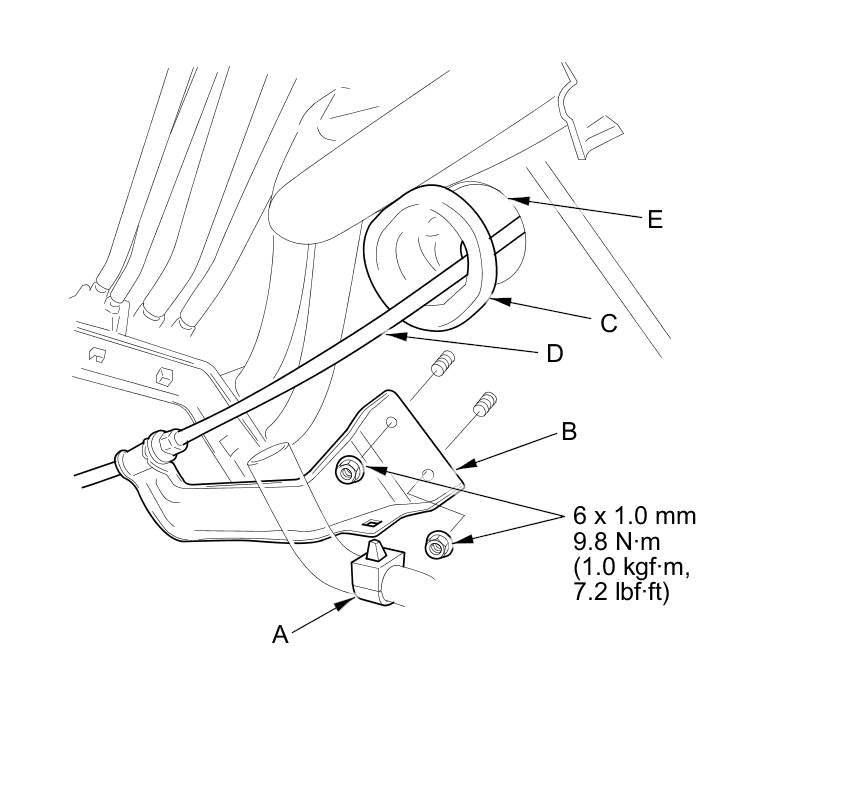 E

C

D

B

6 x 1.0 mm
9.8 N·m
(1.0 kgf·m,
7.2 lbf·ft)

A