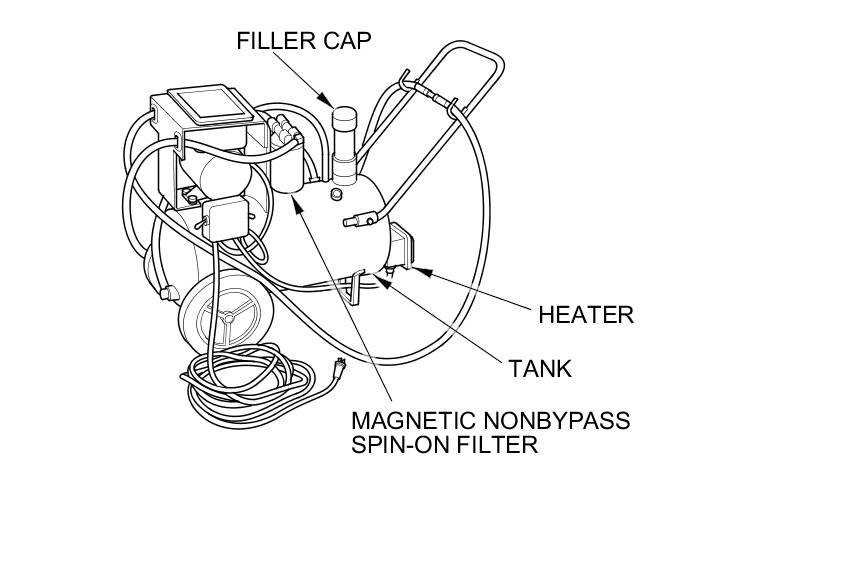 FILLER CAP

HEATER

TANK

MAGNETIC NONBYPASS SPIN-ON FILTER