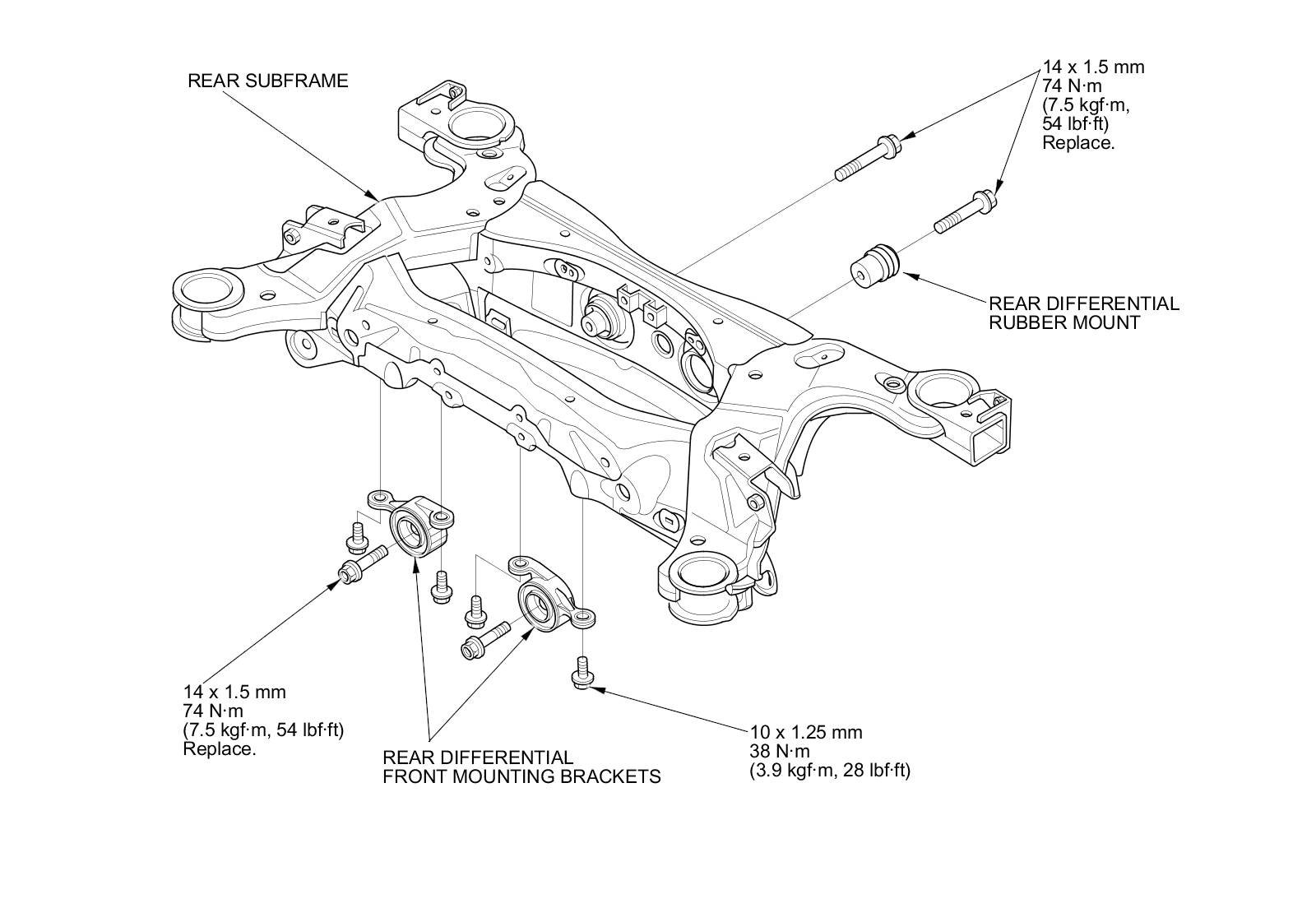 REAR SUBFRAME

14 x 1.5 mm
74 N·m
(7.5 kgf·m,
54 lbf·ft)
Replace.

REAR DIFFERENTIAL
RUBBER MOUNT

14 x 1.5 mm
74 N·m
(7.5 kgf·m, 54 lbf·ft)
Replace.

REAR DIFFERENTIAL
FRONT MOUNTING BRACKETS

10 x 1.25 mm
38 N·m
(3.9 kgf·m, 28 lbf·ft)