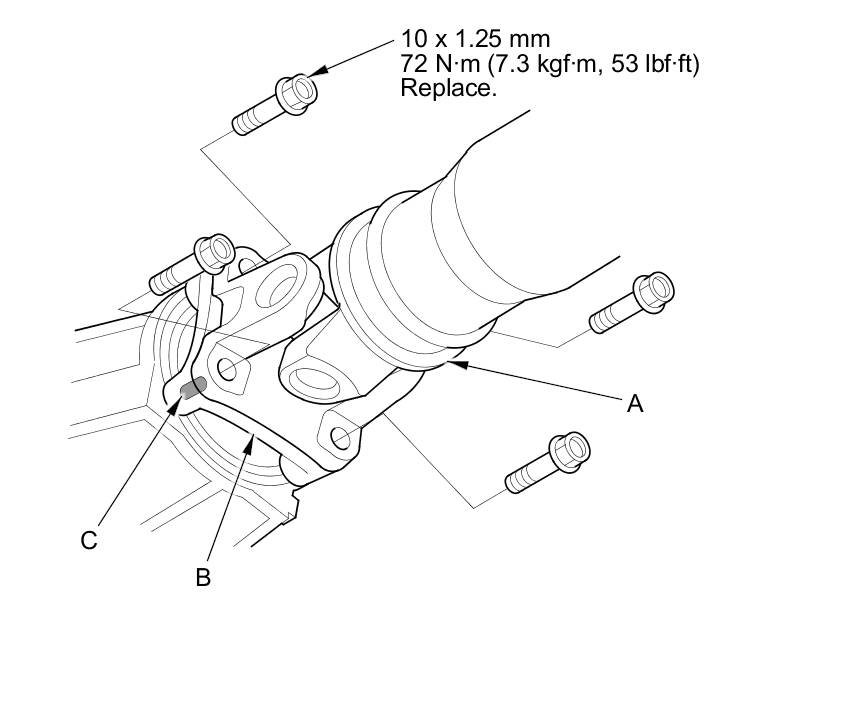 10 x 1.25 mm
72 N·m (7.3 kgf·m, 53 lbf·ft)
Replace.

A

C

B