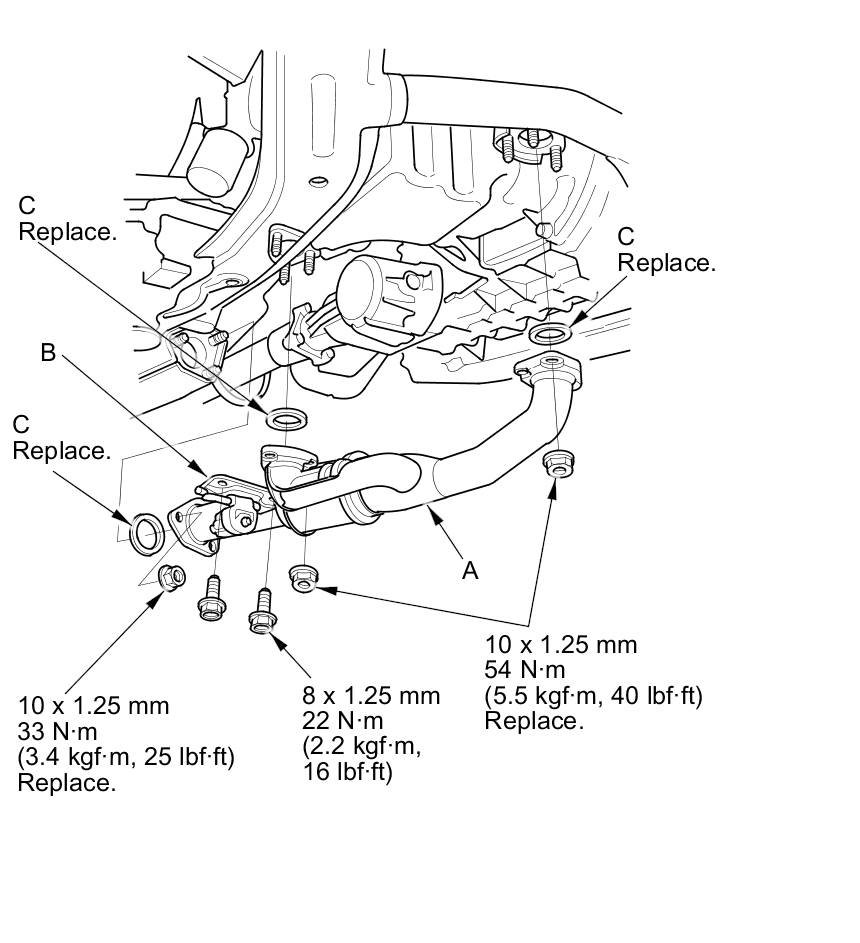 C
Replace.

C
Replace.

B

C
Replace.

A

10 x 1.25 mm
54 N·m
(5.5 kgf·m, 40 lbf·ft)
Replace.

10 x 1.25 mm
33 N·m
(3.4 kgf·m, 25 lbf·ft)
Replace.

8 x 1.25 mm
22 N·m
(2.2 kgf·m,
16 lbf·ft)