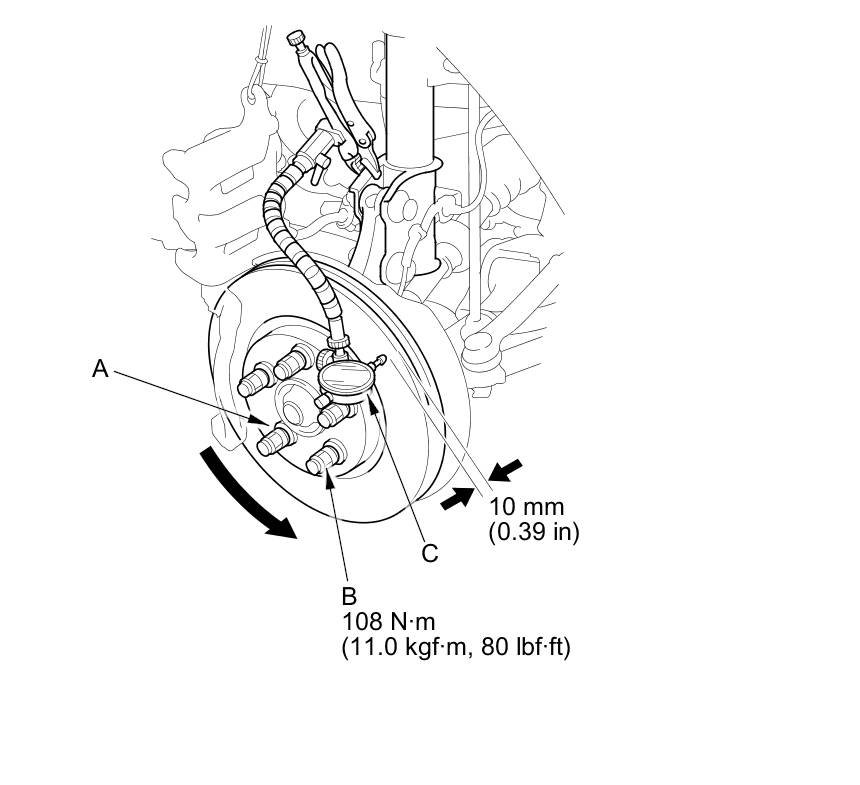 A

10 mm
(0.39 in)

C

B
108 N·m
(11.0 kgf·m, 80 lbf·ft)