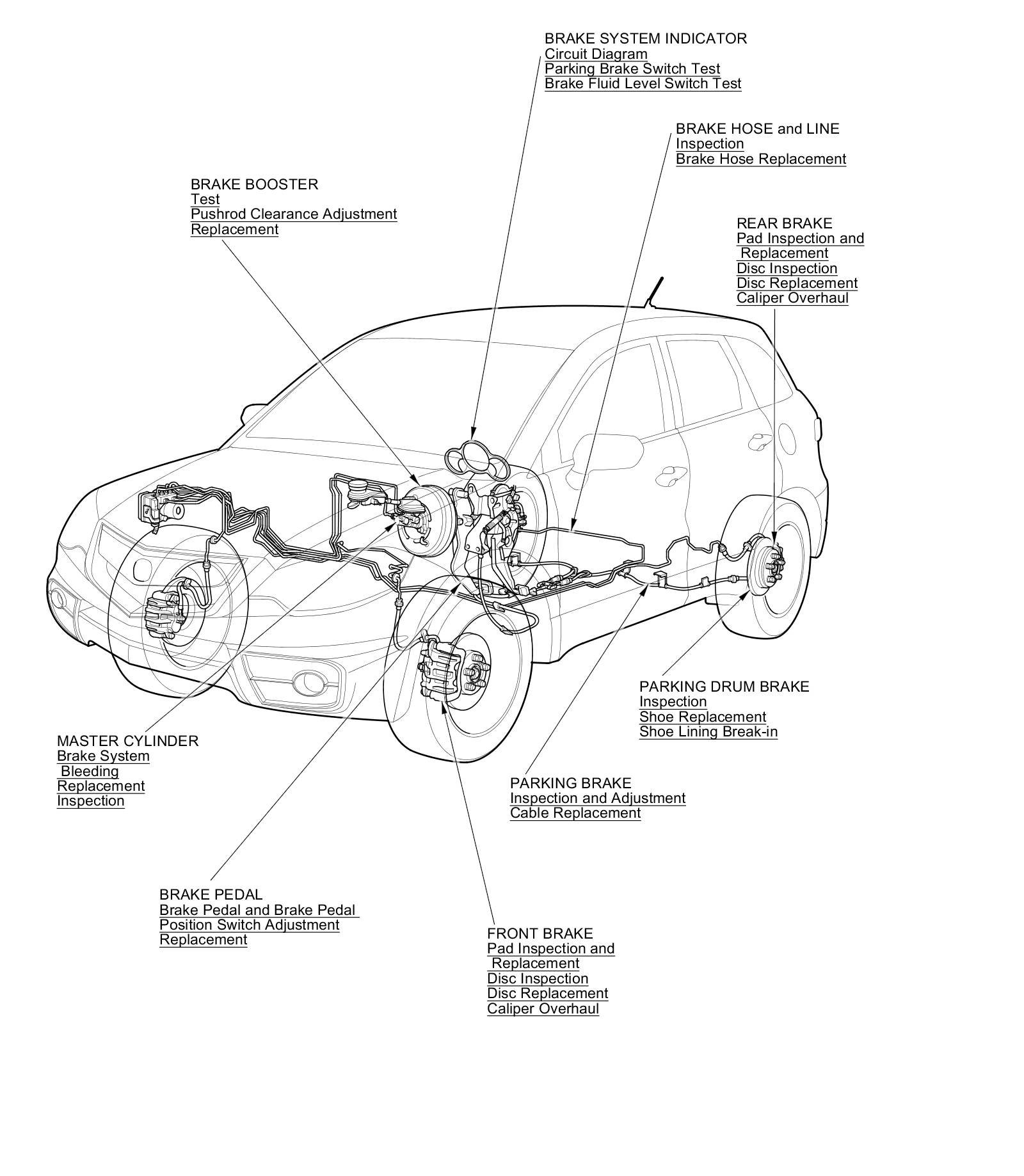 BRAKE SYSTEM INDICATOR
Circuit Diagram
Parking Brake Switch Test
Brake Fluid Level Switch Test

BRAKE HOSE and LINE
Inspection
Brake Hose Replacement

BRAKE BOOSTER
Test
Pushrod Clearance Adjustment
Replacement

REAR BRAKE
Pad Inspection and Replacement
Disc Inspection
Disc Replacement
Caliper Overhaul

PARKING DRUM BRAKE
Inspection
Shoe Replacement
Shoe Lining Break-in

MASTER CYLINDER
Brake System Bleeding
Replacement
Inspection

PARKING BRAKE
Inspection and Adjustment
Cable Replacement

BRAKE PEDAL
Brake Pedal and Brake Pedal Position Switch Adjustment
Replacement

FRONT BRAKE
Pad Inspection and Replacement
Disc Inspection
Disc Replacement
Caliper Overhaul