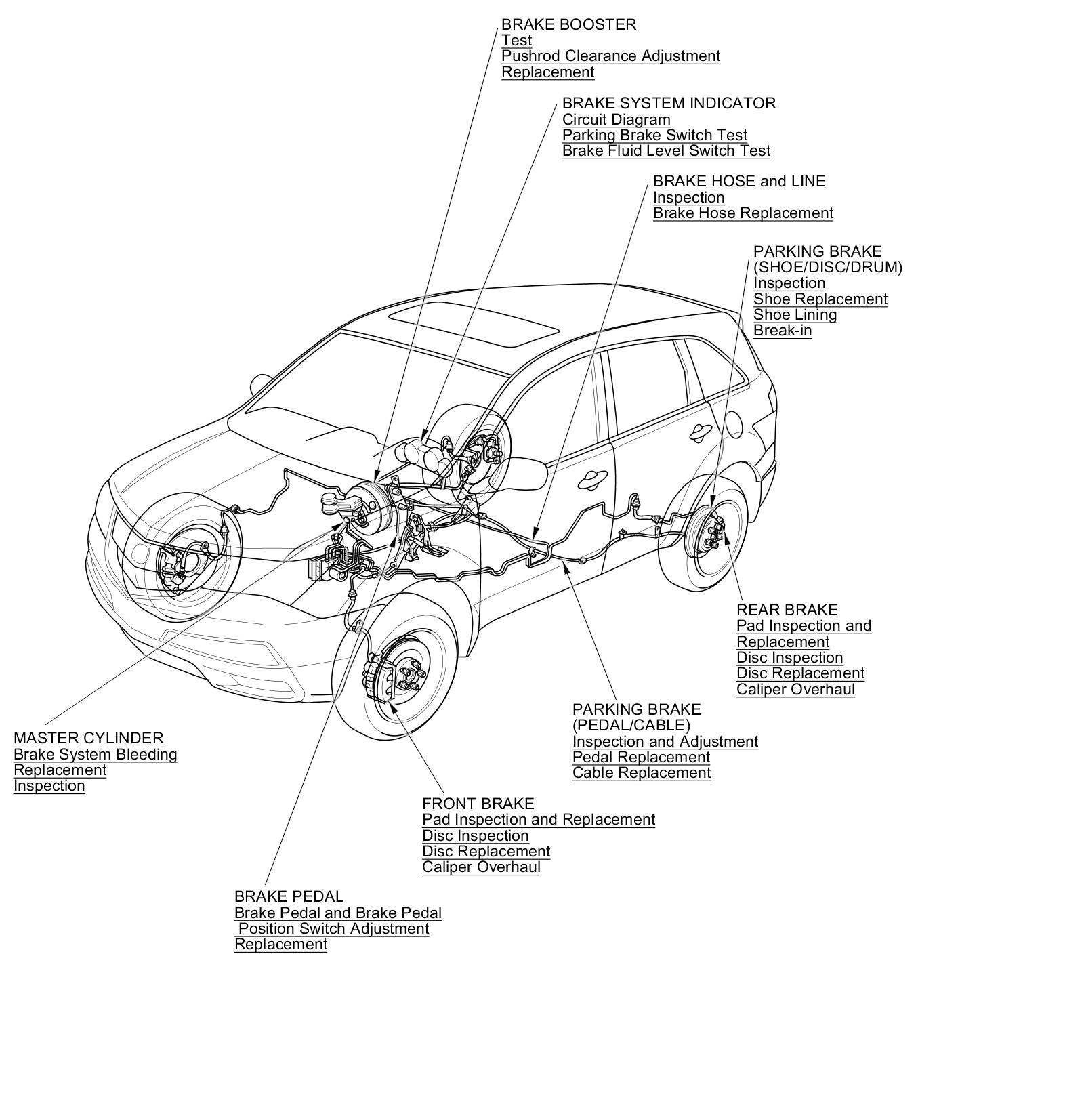 BRAKE BOOSTER
Test
Pushrod Clearance Adjustment
Replacement

BRAKE SYSTEM INDICATOR
Circuit Diagram
Parking Brake Switch Test
Brake Fluid Level Switch Test

BRAKE HOSE and LINE
Inspection
Brake Hose Replacement

PARKING BRAKE
(SHOE/DISC/DRUM)
Inspection
Shoe Replacement
Shoe Lining
Break-in

REAR BRAKE
Pad Inspection and
Replacement
Disc Inspection
Disc Replacement
Caliper Overhaul

PARKING BRAKE
(PEDAL/CABLE)
Inspection and Adjustment
Pedal Replacement
Cable Replacement

MASTER CYLINDER
Brake System Bleeding
Replacement
Inspection

FRONT BRAKE
Pad Inspection and Replacement
Disc Inspection
Disc Replacement
Caliper Overhaul

BRAKE PEDAL
Brake Pedal and Brake Pedal
Position Switch Adjustment
Replacement