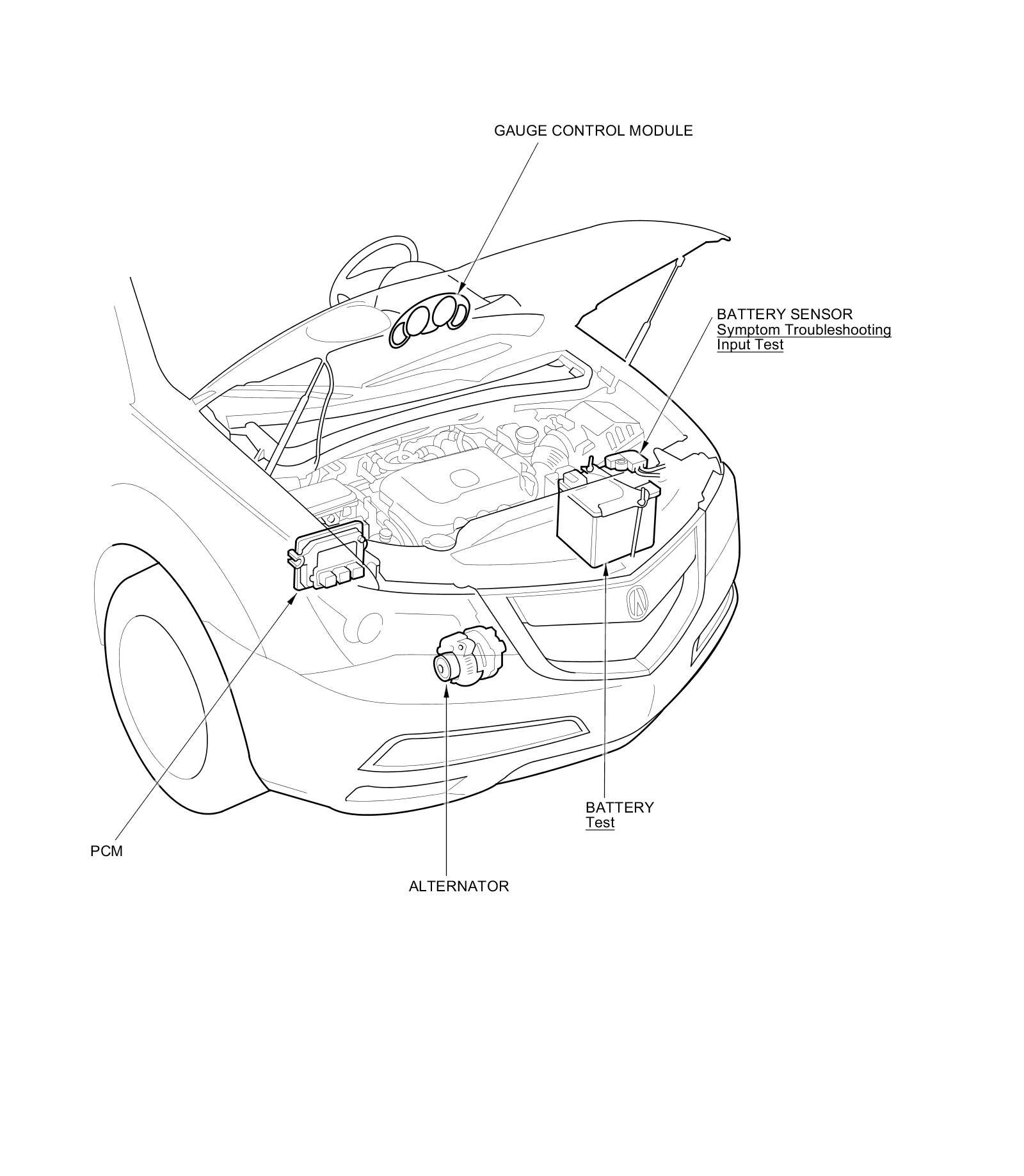 GAUGE CONTROL MODULE

BATTERY SENSOR
Symptom Troubleshooting
Input Test

BATTERY
Test

PCM

ALTERNATOR