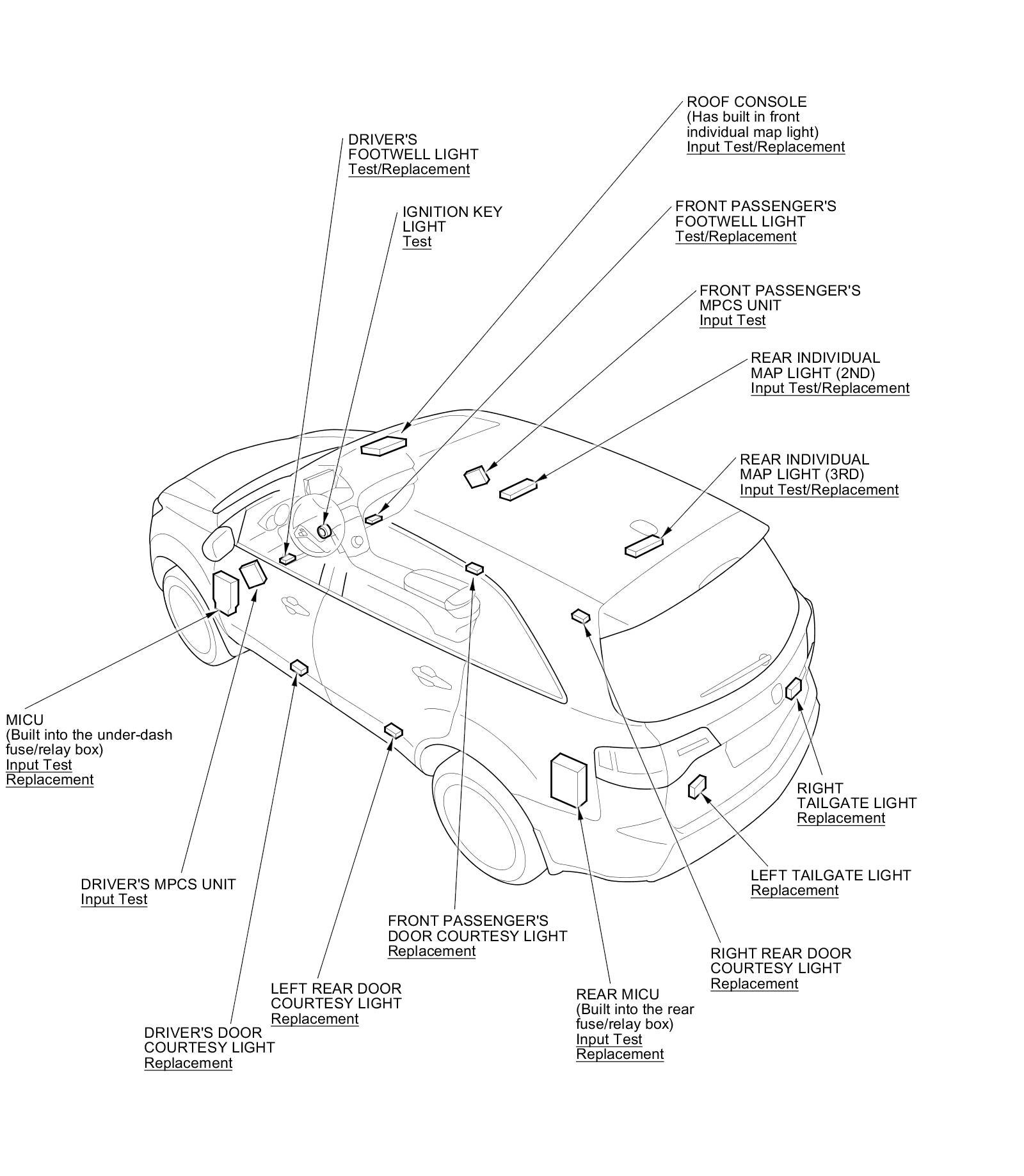 ROOF CONSOLE
(Has built in front individual map light)
Input Test/Replacement

DRIVER'S FOOTWELL LIGHT
Test/Replacement

IGNITION KEY LIGHT
Test

FRONT PASSENGER'S FOOTWELL LIGHT
Test/Replacement

FRONT PASSENGER'S MPCS UNIT
Input Test

REAR INDIVIDUAL MAP LIGHT (2ND)
Input Test/Replacement

REAR INDIVIDUAL MAP LIGHT (3RD)
Input Test/Replacement

MICU
(Built into the under-dash fuse/relay box)
Input Test
Replacement

RIGHT TAILGATE LIGHT
Replacement

LEFT TAILGATE LIGHT
Replacement

DRIVER'S MPCS UNIT
Input Test

FRONT PASSENGER'S DOOR COURTESY LIGHT
Replacement

RIGHT REAR DOOR COURTESY LIGHT
Replacement

LEFT REAR DOOR COURTESY LIGHT
Replacement

REAR MICU
(Built into the rear fuse/relay box)
Input Test
Replacement

DRIVER'S DOOR COURTESY LIGHT
Replacement