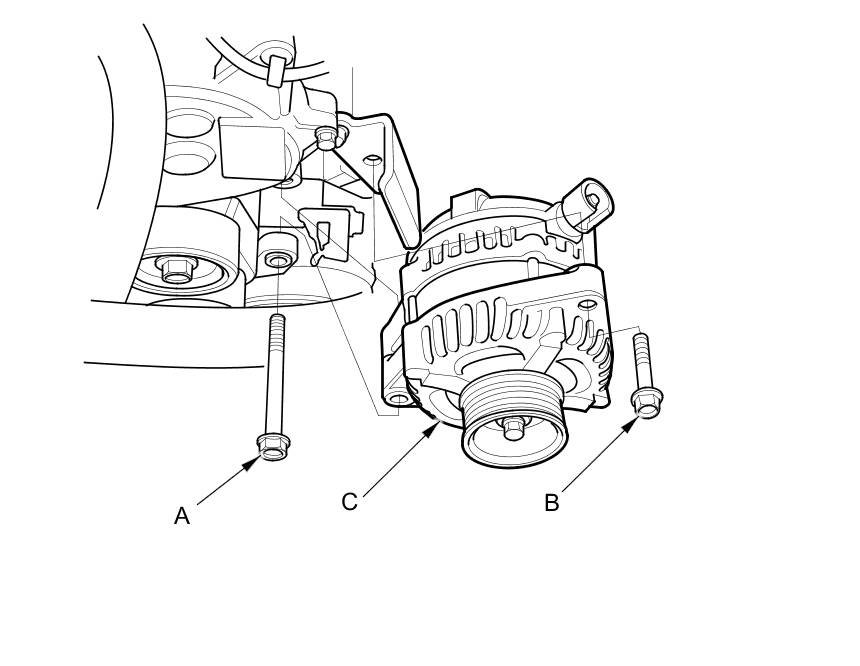 A

C

B