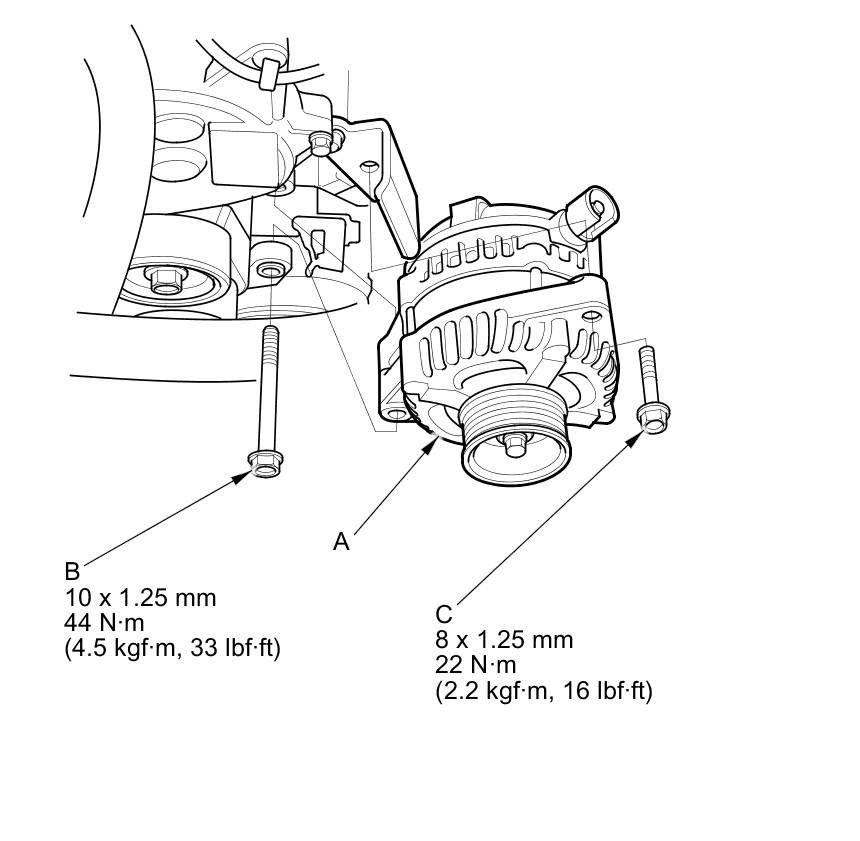 A

B
10 x 1.25 mm
44 N·m
(4.5 kgf·m, 33 lbf·ft)

C
8 x 1.25 mm
22 N·m
(2.2 kgf·m, 16 lbf·ft)