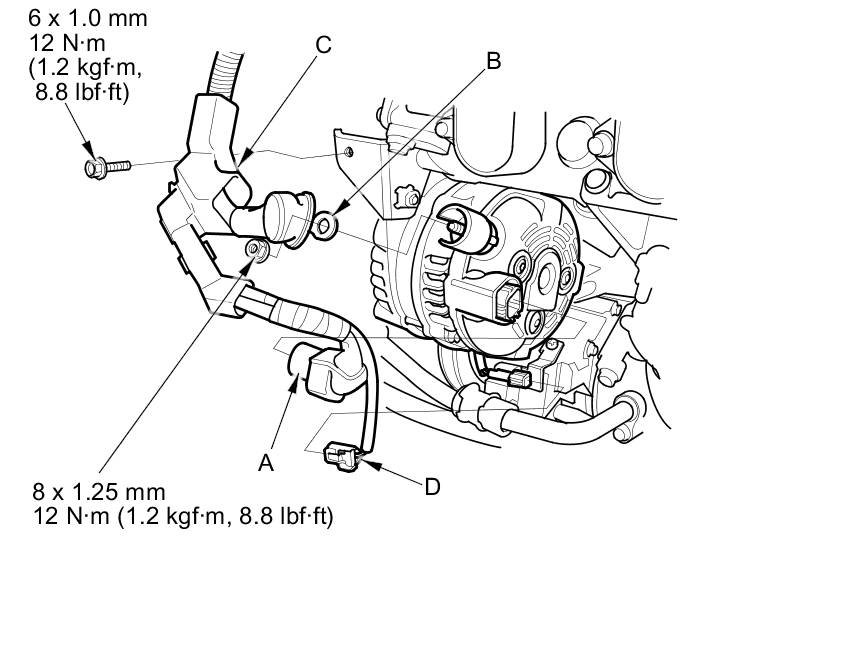 6 x 1.0 mm
12 N·m
(1.2 kgf·m,
8.8 lbf·ft)

C

B

A

D

8 x 1.25 mm
12 N·m (1.2 kgf·m, 8.8 lbf·ft)