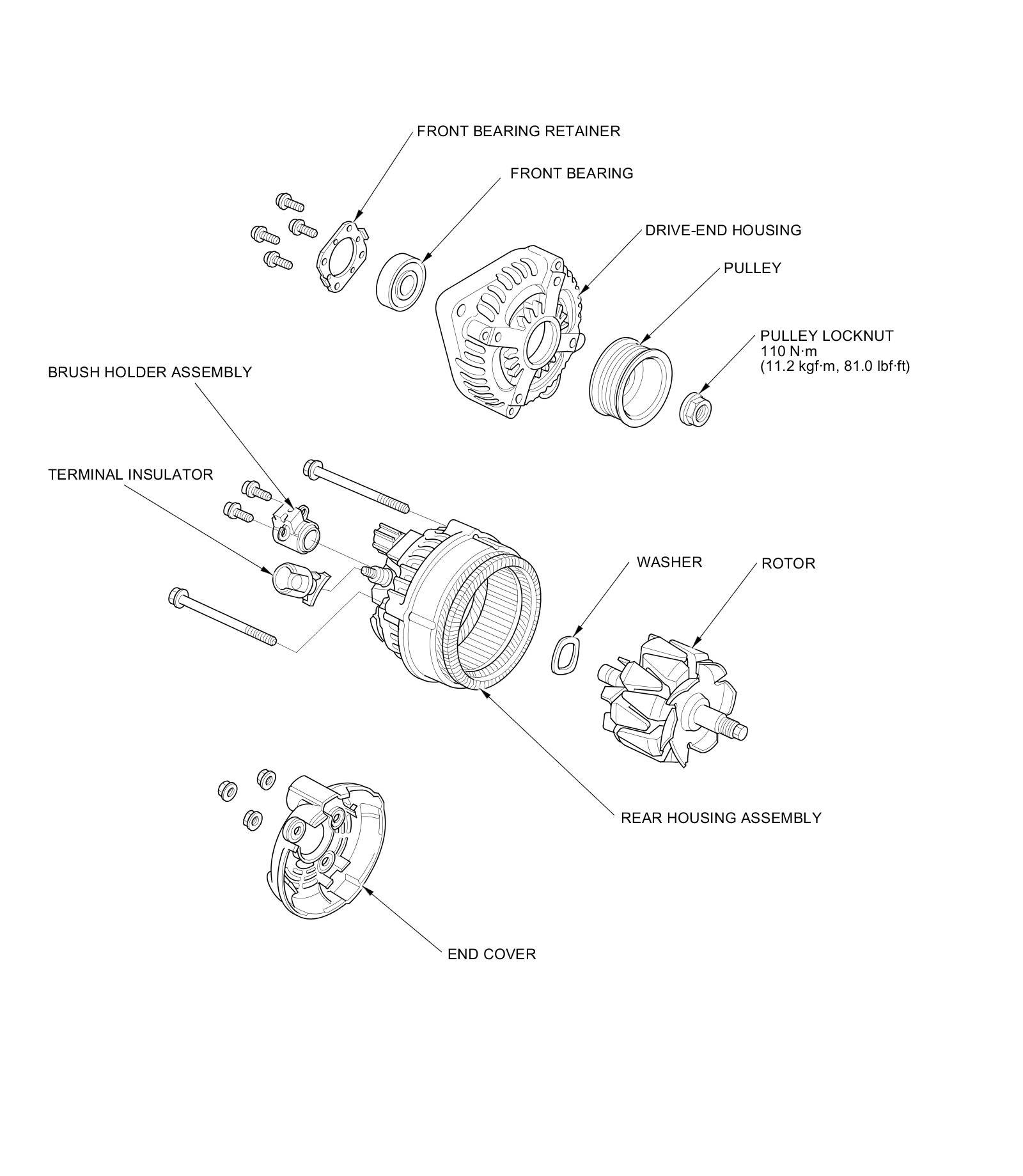 FRONT BEARING RETAINER

FRONT BEARING

DRIVE-END HOUSING

PULLEY

PULLEY LOCKNUT
110 N·m
(11.2 kgf·m, 81.0 lbf·ft)

BRUSH HOLDER ASSEMBLY

TERMINAL INSULATOR

WASHER

ROTOR

REAR HOUSING ASSEMBLY

END COVER