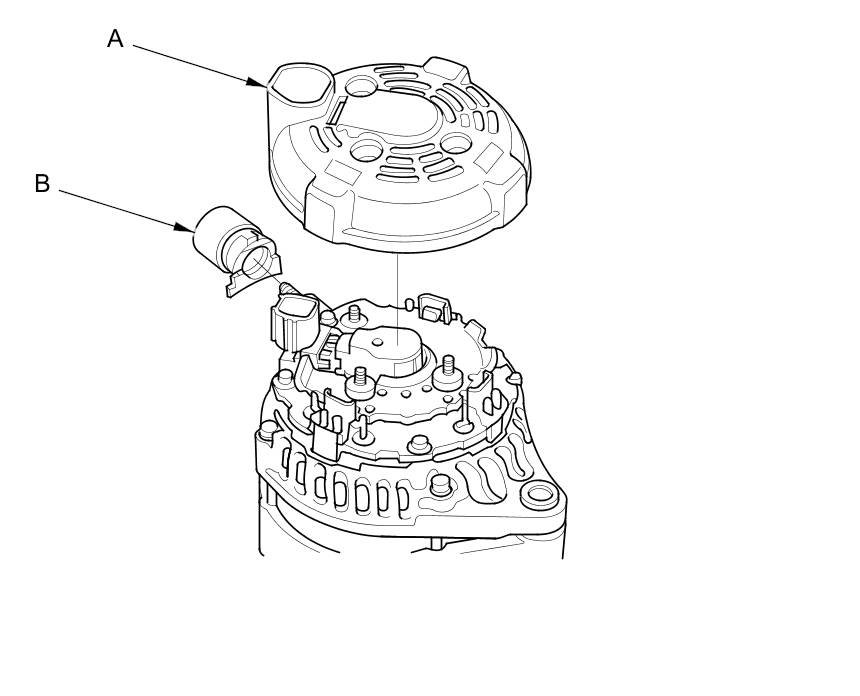 A

B