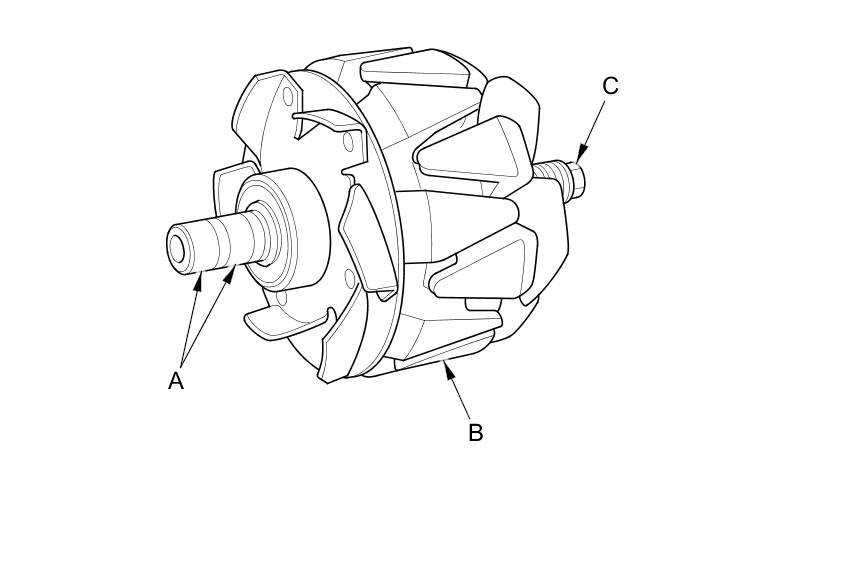 C

A

B