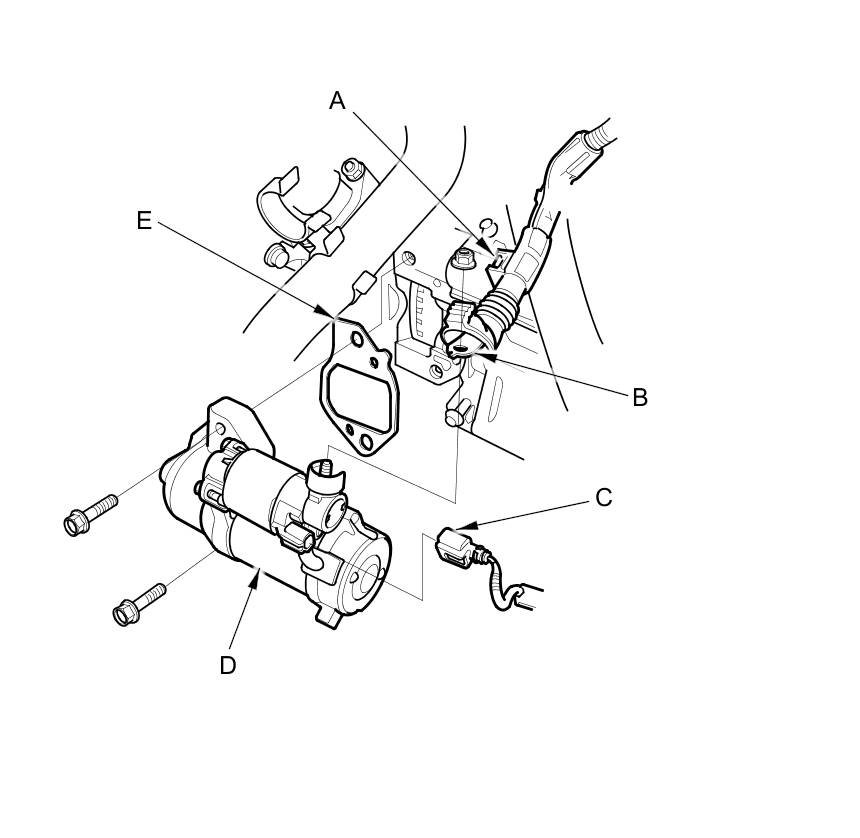 A
E
B
C
D