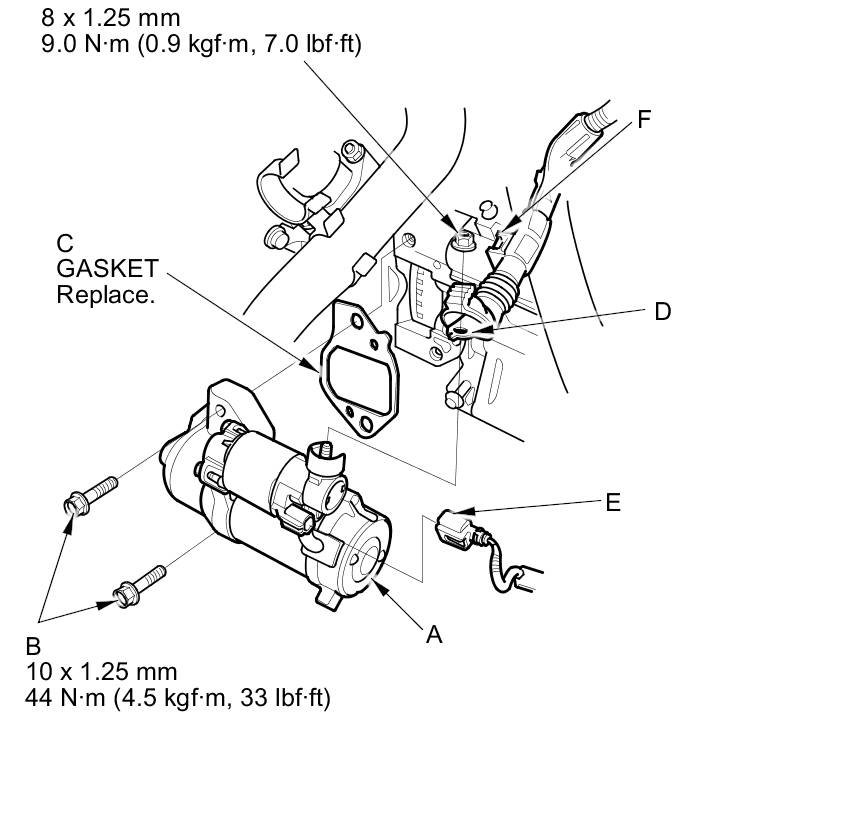 8 x 1.25 mm
9.0 N·m (0.9 kgf·m, 7.0 lbf·ft)

F

C
GASKET
Replace.

D

E

A

B
10 x 1.25 mm
44 N·m (4.5 kgf·m, 33 lbf·ft)