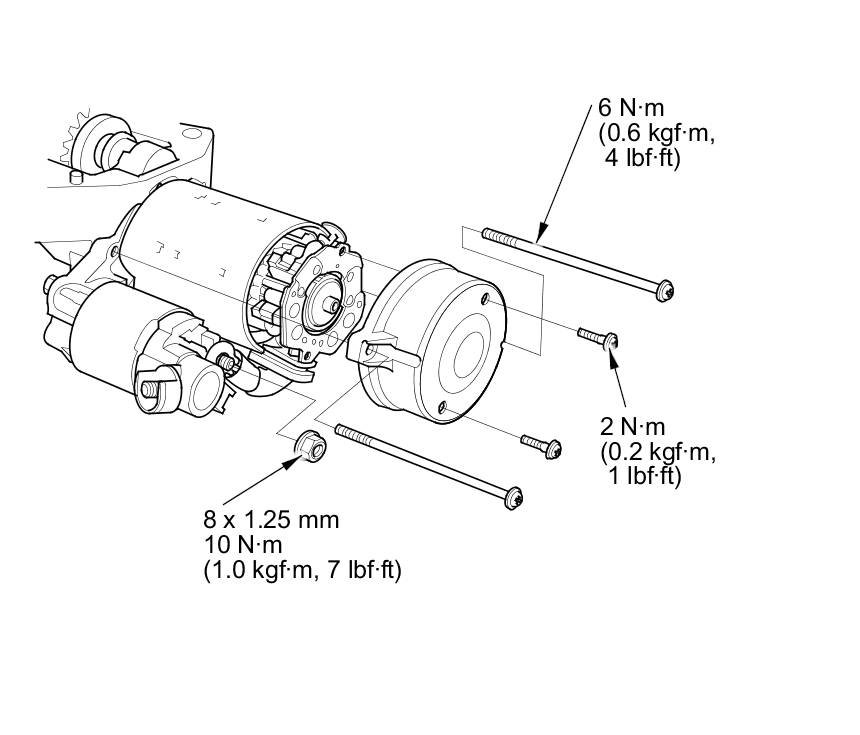 6 N·m
(0.6 kgf·m,
4 lbf·ft)

2 N·m
(0.2 kgf·m,
1 lbf·ft)

8 x 1.25 mm
10 N·m
(1.0 kgf·m, 7 lbf·ft)