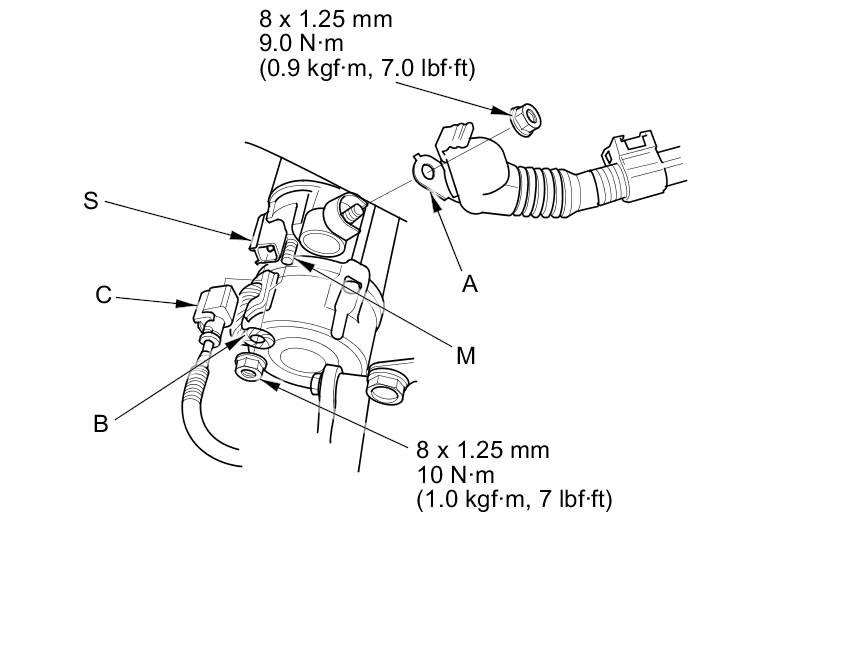 8 x 1.25 mm
9.0 N·m
(0.9 kgf·m, 7.0 lbf·ft)

S

A

C

M

B

8 x 1.25 mm
10 N·m
(1.0 kgf·m, 7 lbf·ft)