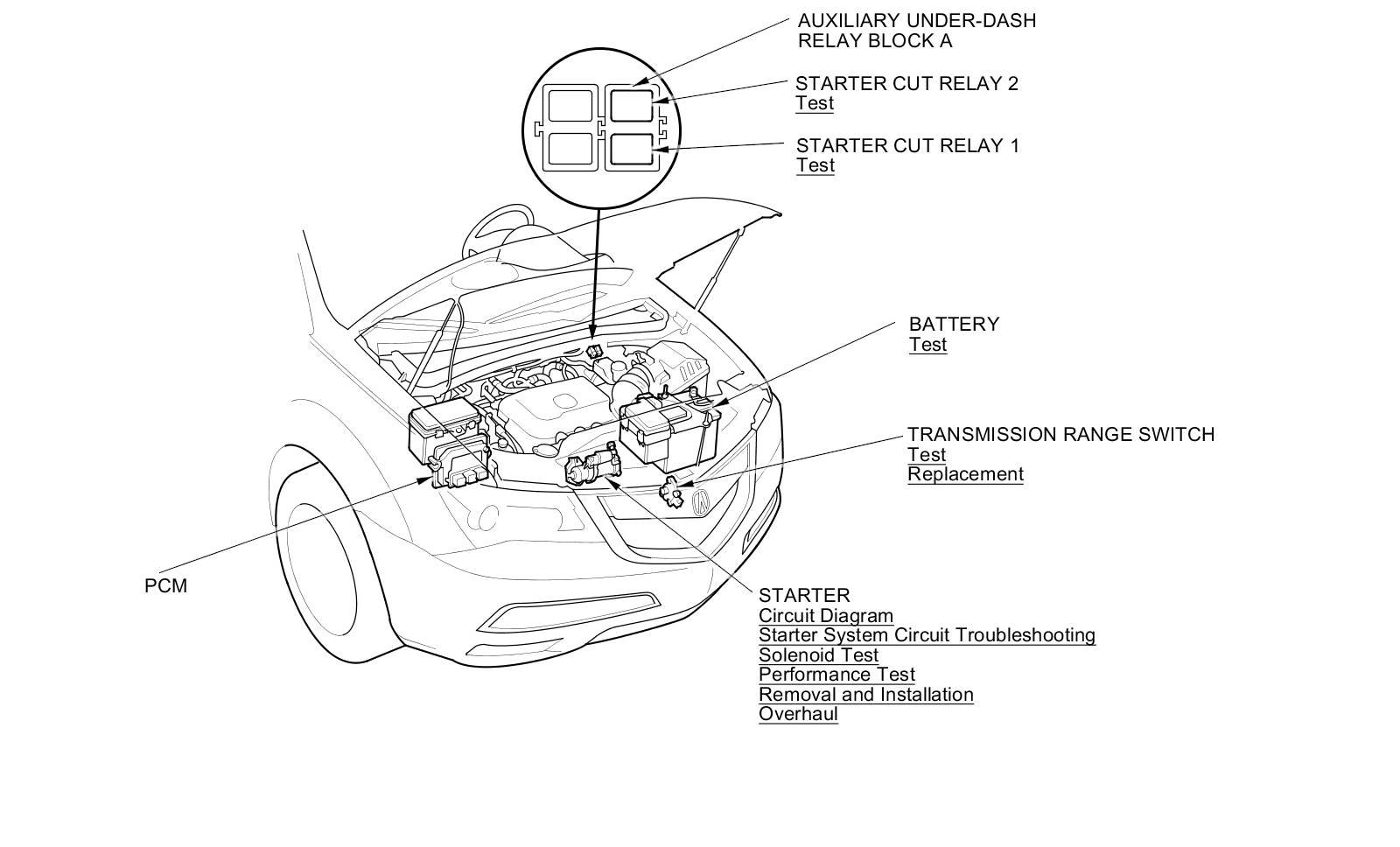 AUXILIARY UNDER-DASH
RELAY BLOCK A

STARTER CUT RELAY 2
Test

STARTER CUT RELAY 1
Test

BATTERY
Test

TRANSMISSION RANGE SWITCH
Test
Replacement

PCM

STARTER
Circuit Diagram
Starter System Circuit Troubleshooting
Solenoid Test
Performance Test
Removal and Installation
Overhaul