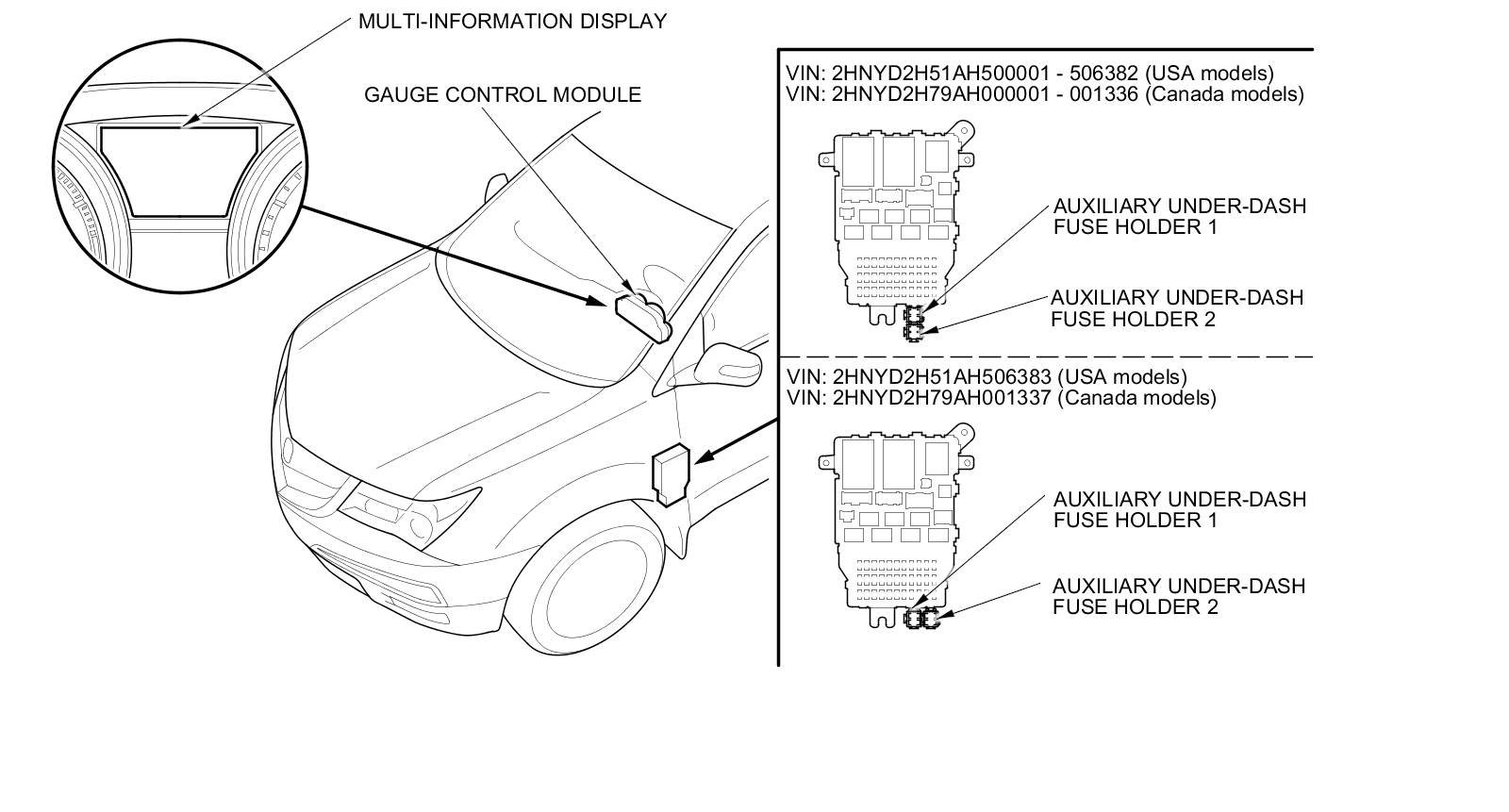 MULTI-INFORMATION DISPLAY

GAUGE CONTROL MODULE

VIN: 2HNYD2H51AH500001 - 506382 (USA models)
VIN: 2HNYD2H79AH000001 - 001336 (Canada models)

AUXILIARY UNDER-DASH FUSE HOLDER 1

AUXILIARY UNDER-DASH FUSE HOLDER 2

VIN: 2HNYD2H51AH506383 (USA models)
VIN: 2HNYD2H79AH001337 (Canada models)

AUXILIARY UNDER-DASH FUSE HOLDER 1

AUXILIARY UNDER-DASH FUSE HOLDER 2