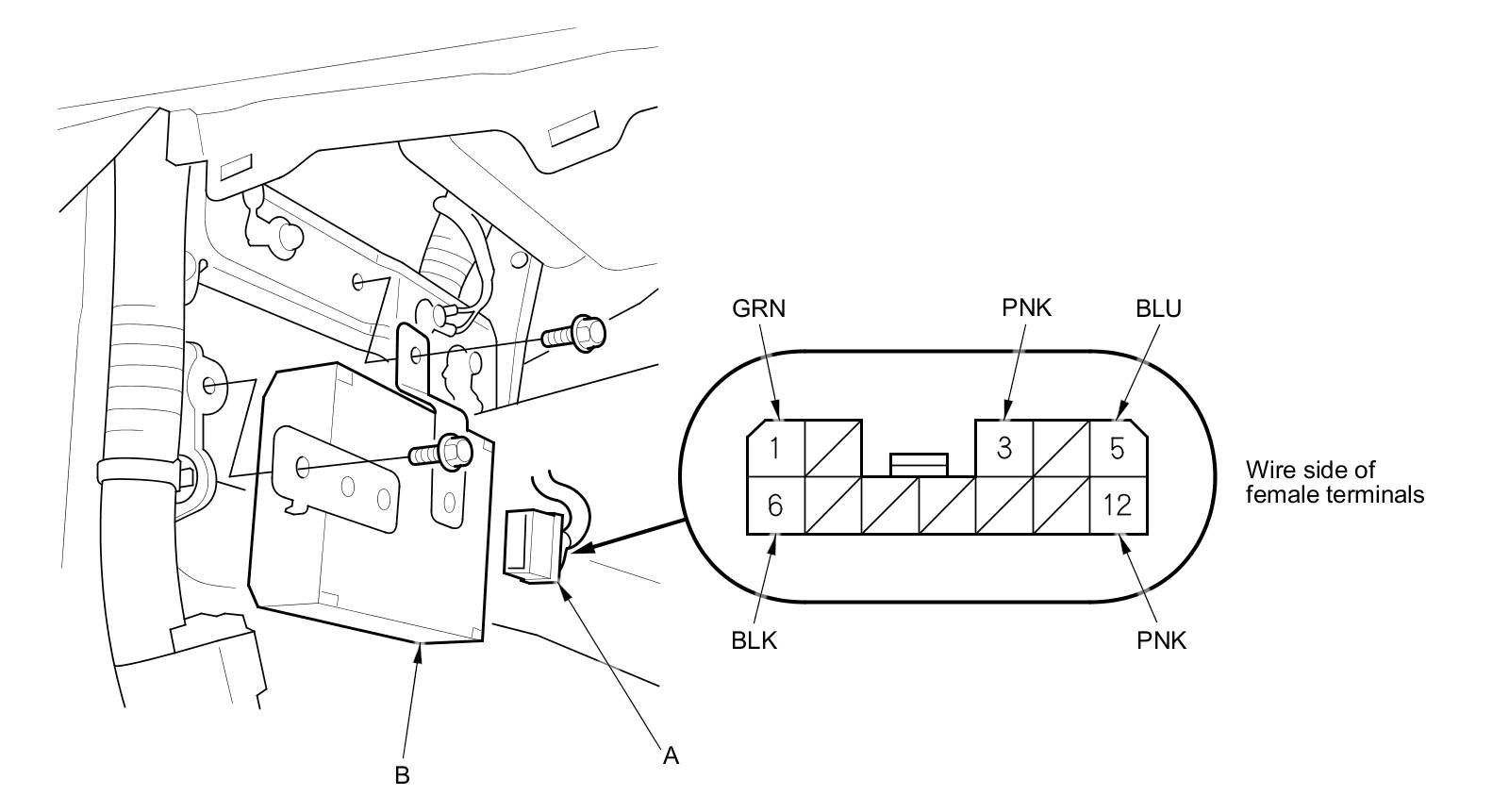 GRN
PNK
BLU

1
3
5
6
12

Wire side of female terminals

BLK
PNK

A
B