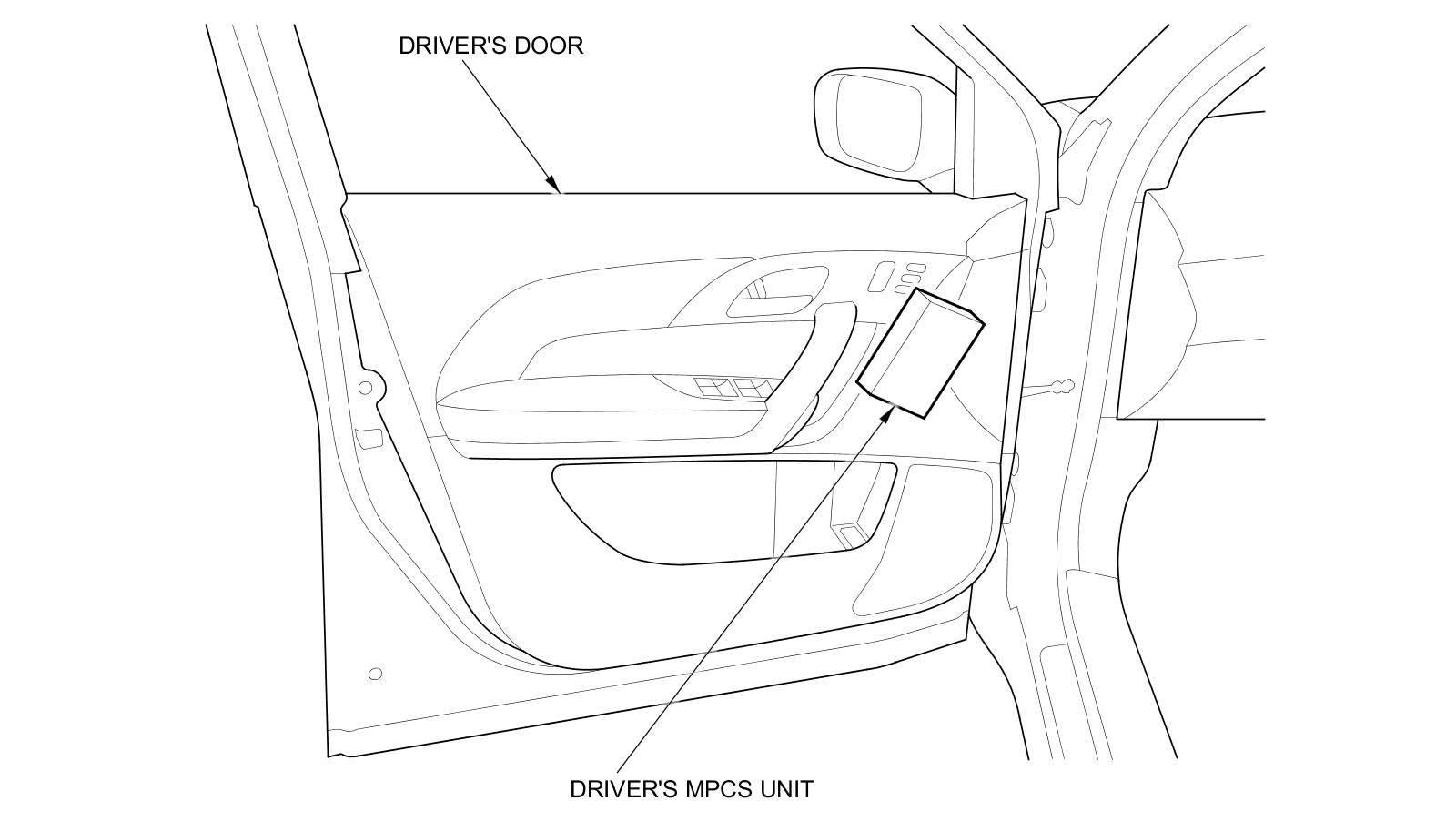 DRIVER'S DOOR

DRIVER'S MPCS UNIT