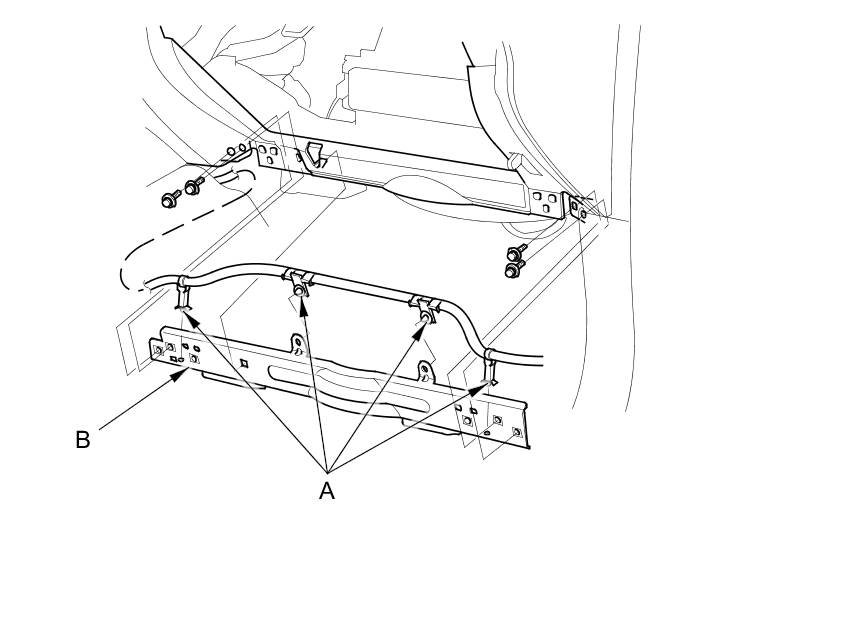 B

A