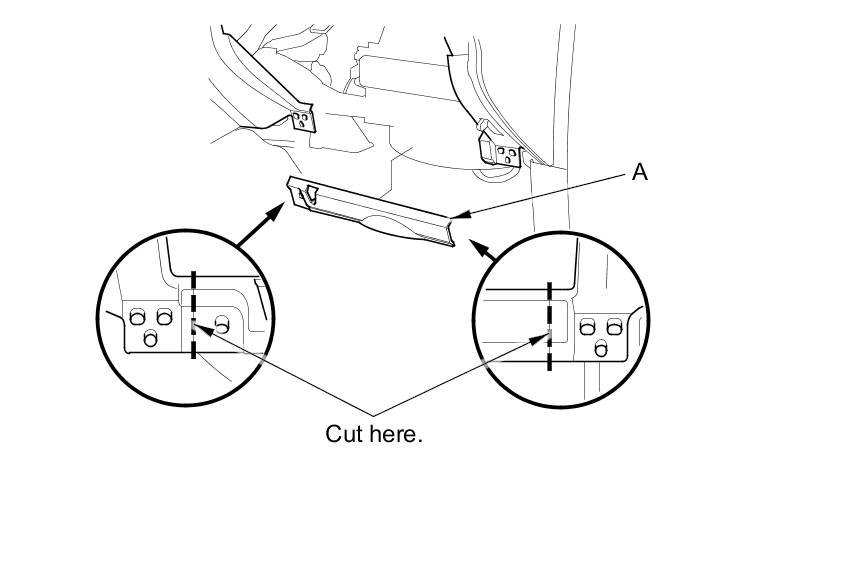 A

Cut here.