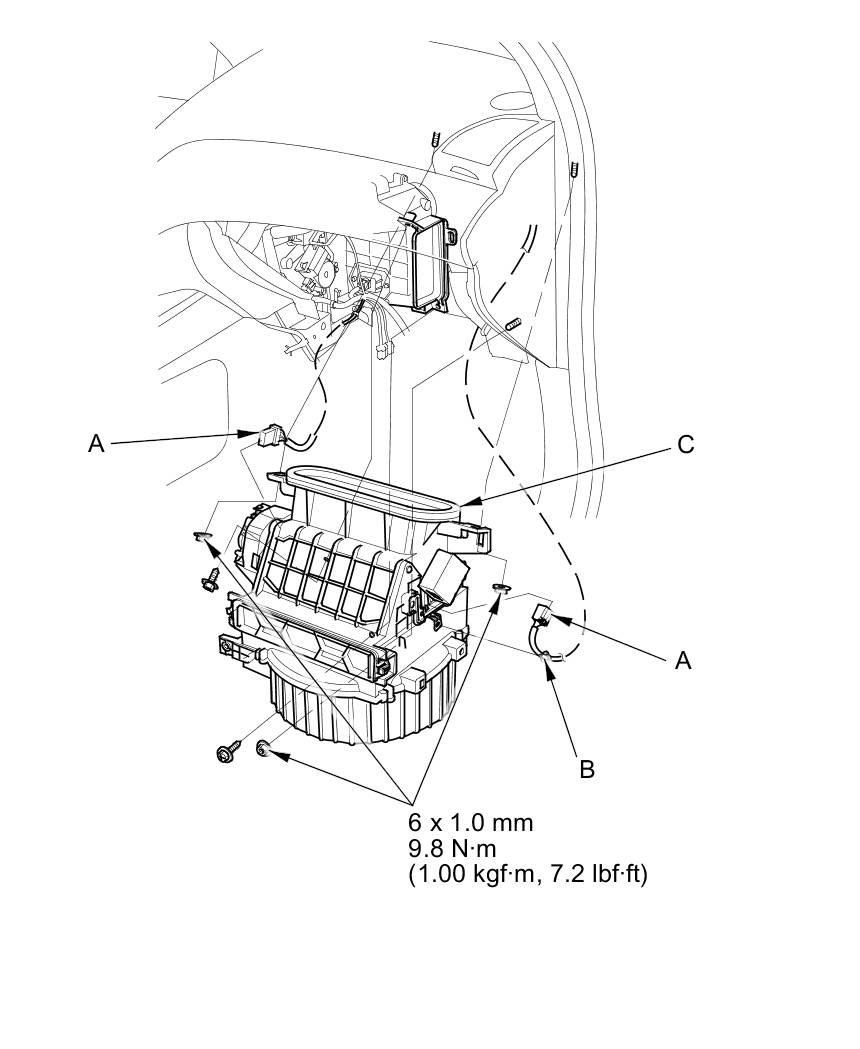 A

C

A

B

6 x 1.0 mm
9.8 N·m
(1.00 kgf·m, 7.2 lbf·ft)