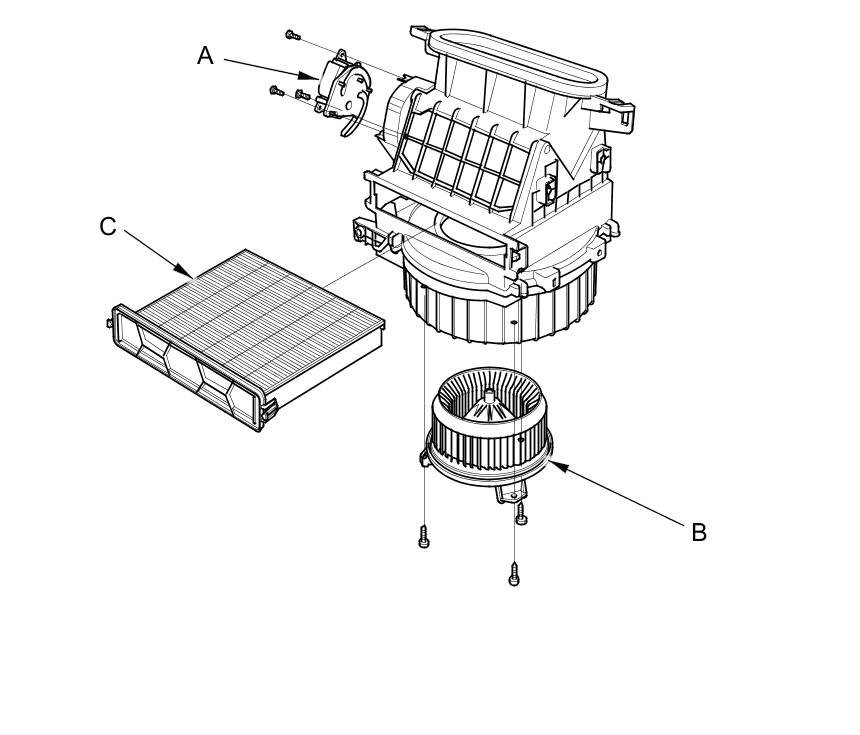 A
C
B