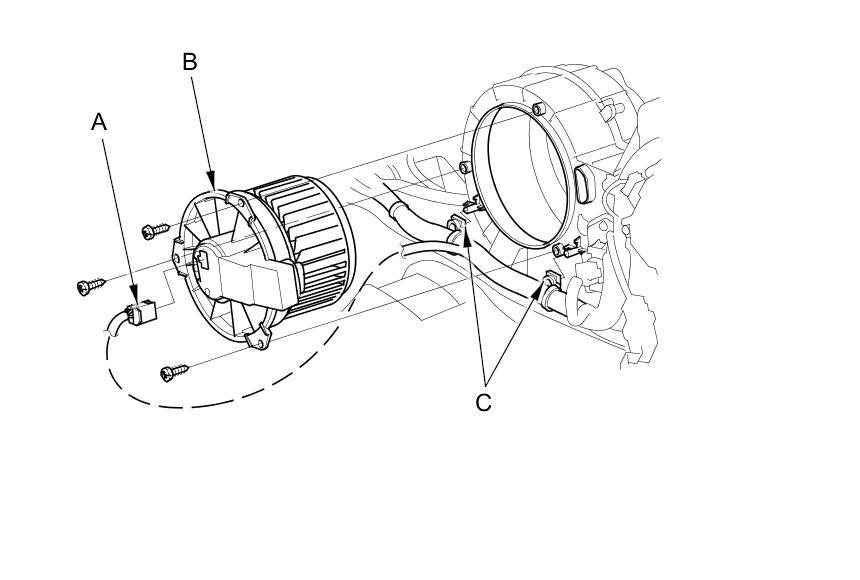 B
A
C