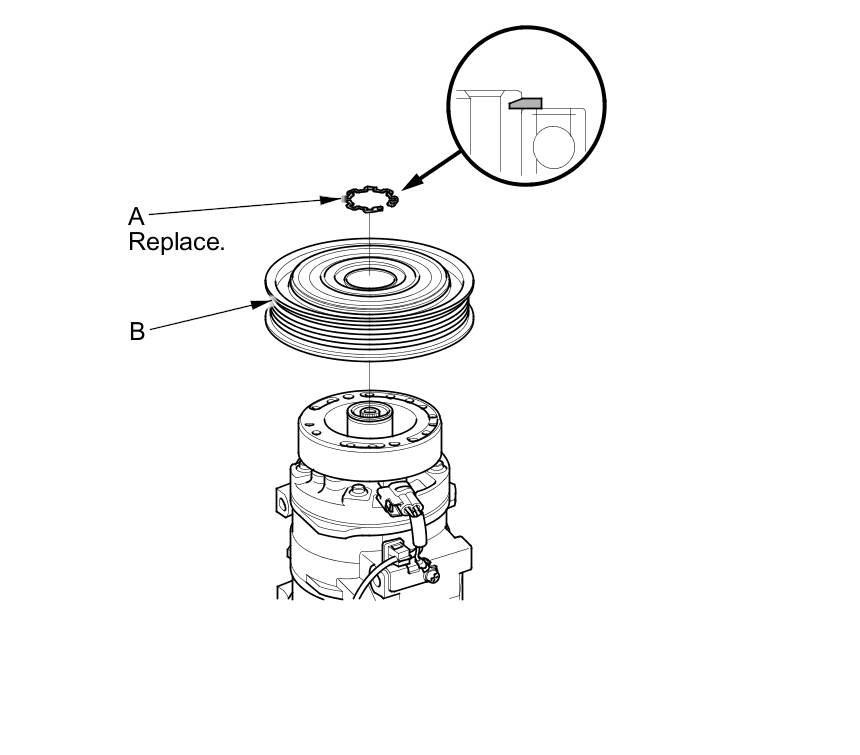 A
Replace.

B