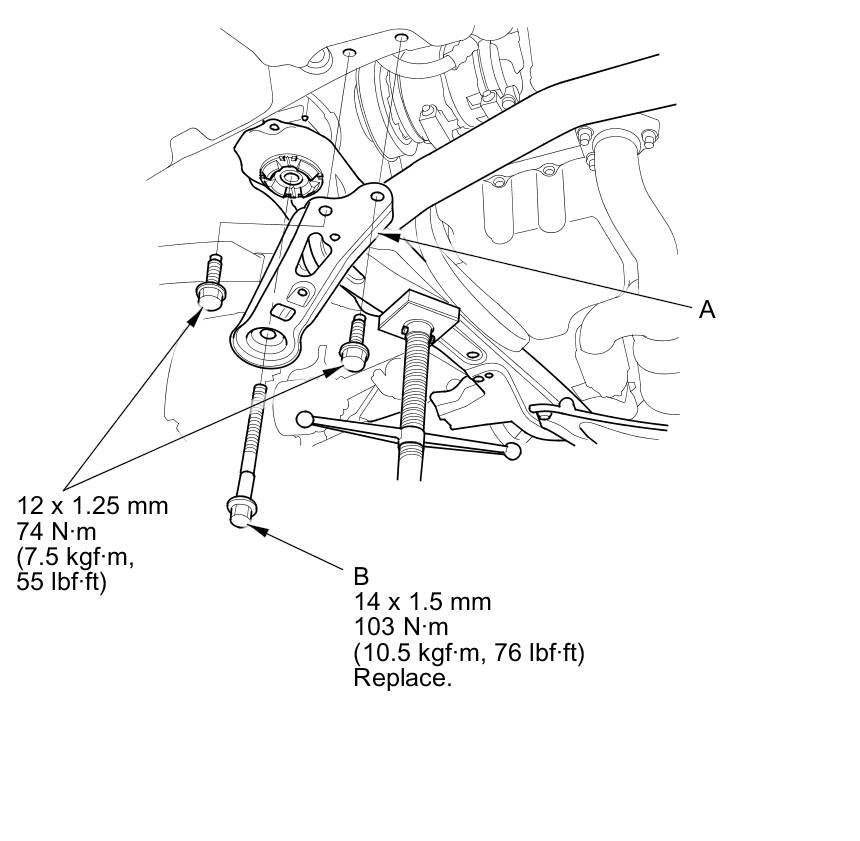 A

12 x 1.25 mm
74 N·m
(7.5 kgf·m,
55 lbf·ft)

B
14 x 1.5 mm
103 N·m
(10.5 kgf·m, 76 lbf·ft)
Replace.