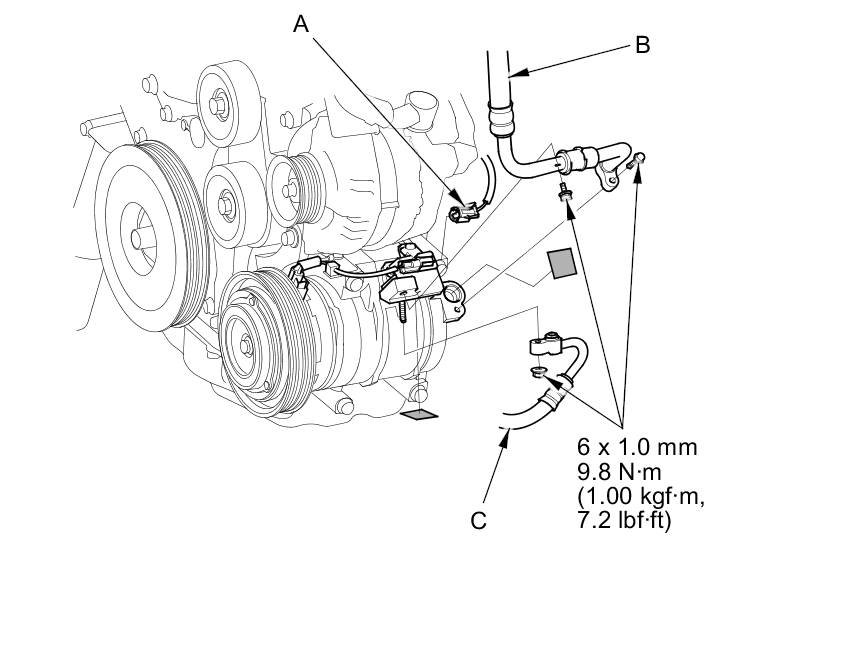 A

B

6 x 1.0 mm
9.8 N·m
(1.00 kgf·m,
7.2 lbf·ft)

C