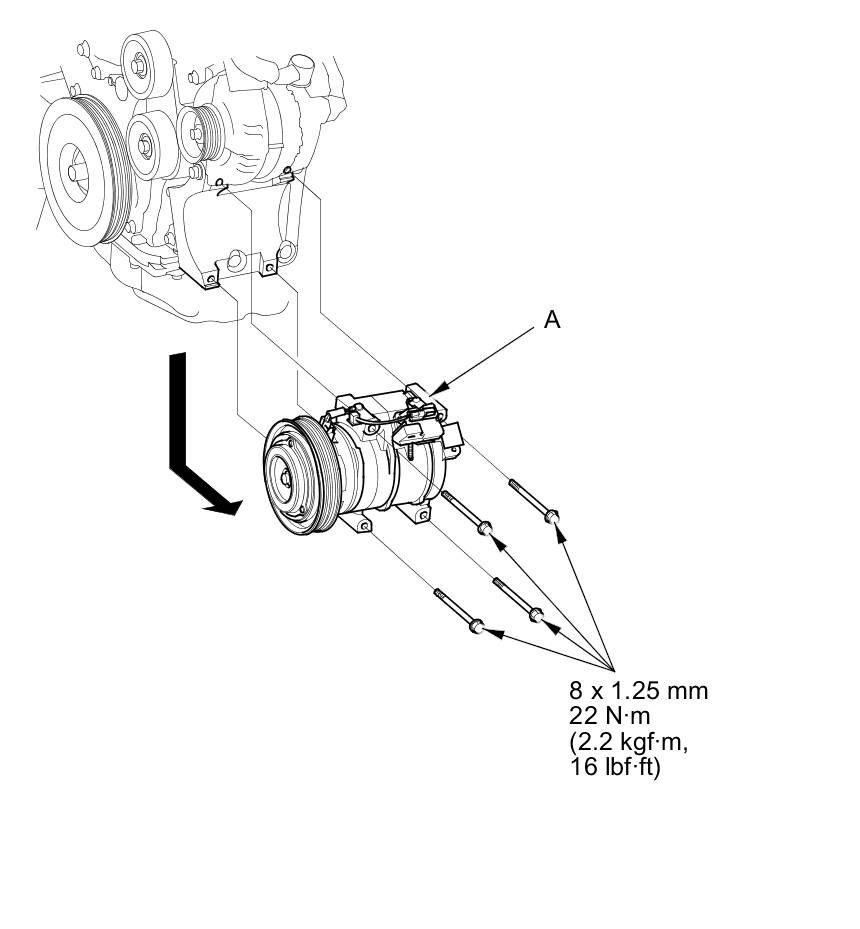 A

8 x 1.25 mm
22 N·m
(2.2 kgf·m,
16 lbf·ft)