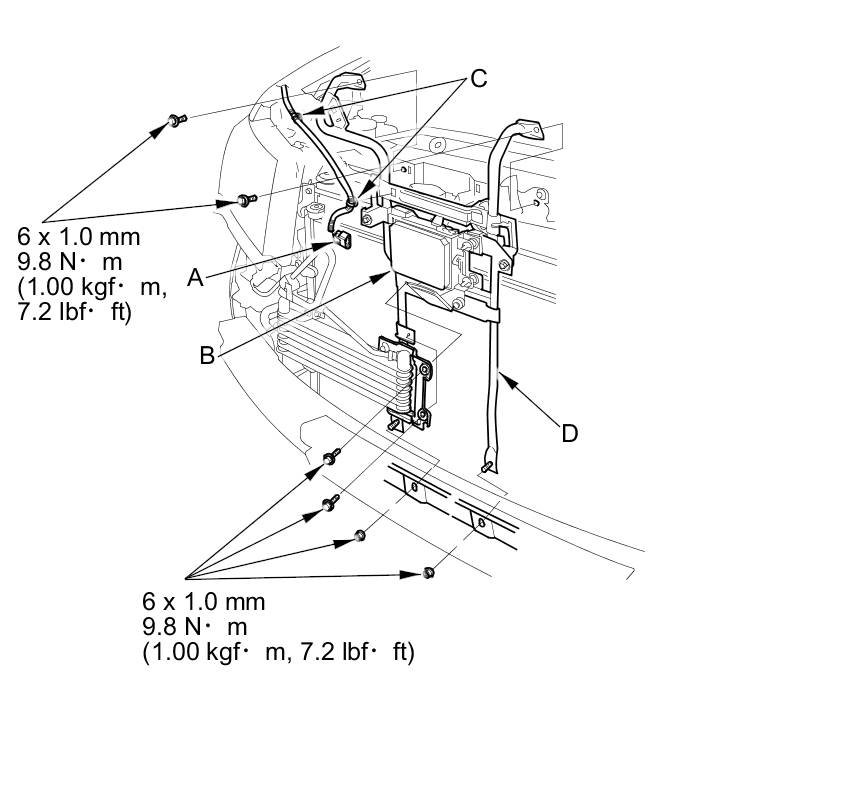 C

6 x 1.0 mm
9.8 N· m
(1.00 kgf· m,
7.2 lbf· ft)

A

B

D

6 x 1.0 mm
9.8 N· m
(1.00 kgf· m, 7.2 lbf· ft)