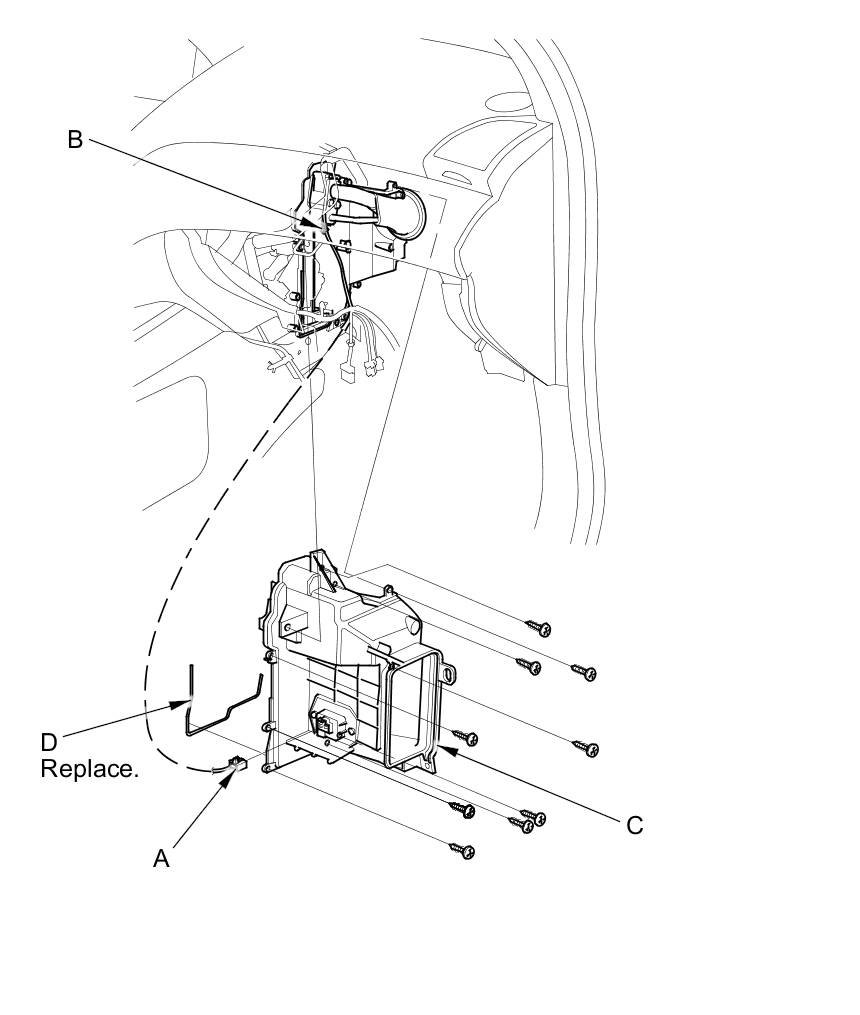 B

D
Replace.

A

C