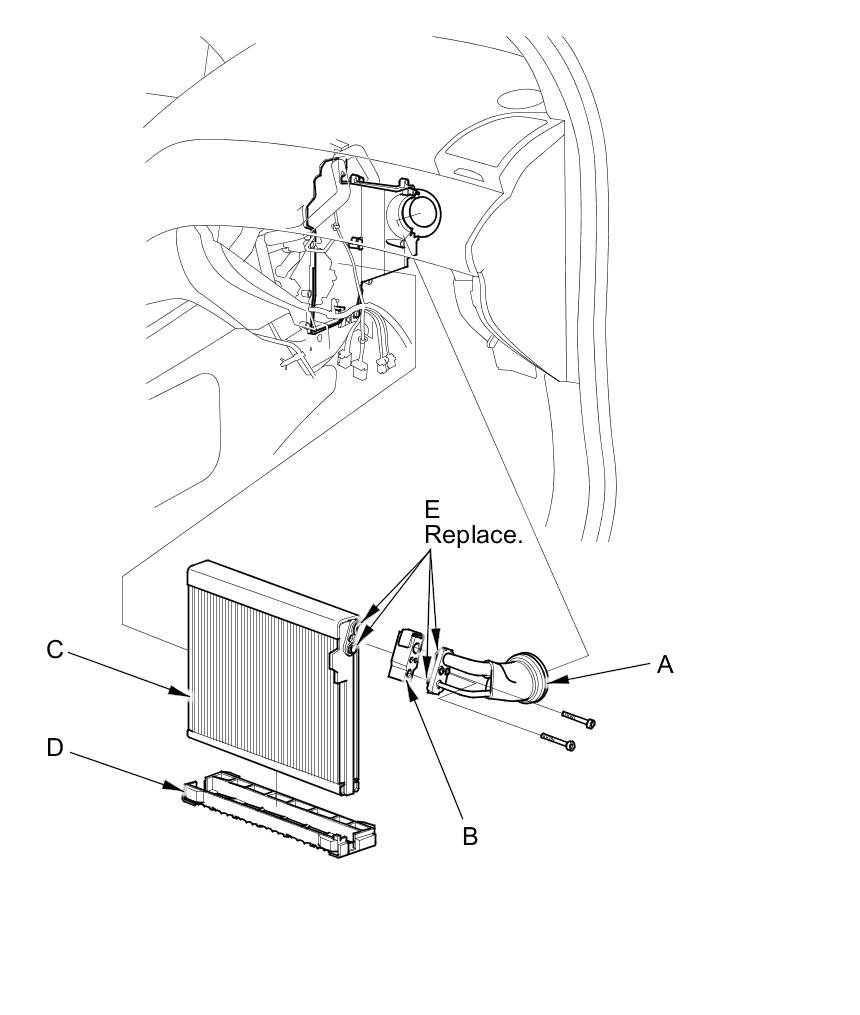 E
Replace.

C

A

D

B