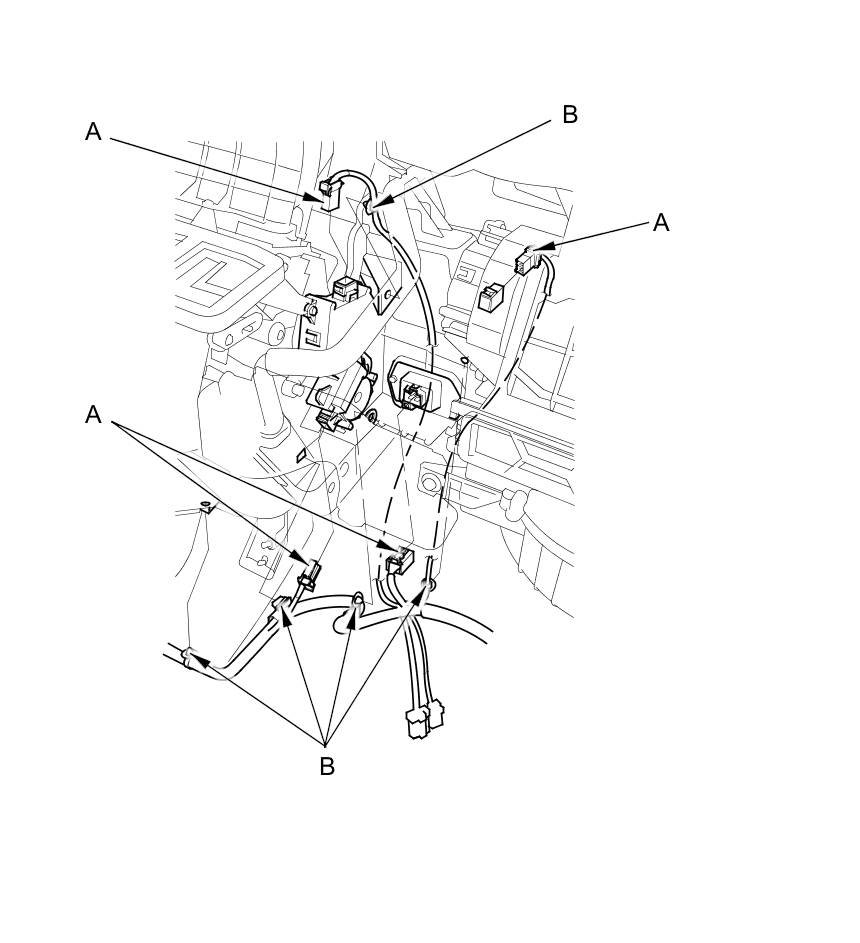 A
B
A
A
B