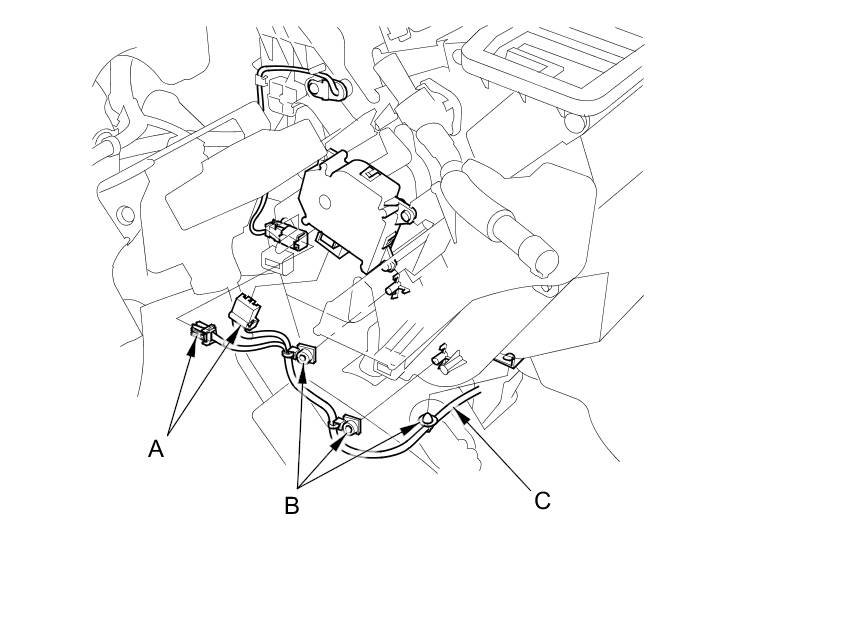 A
B
C