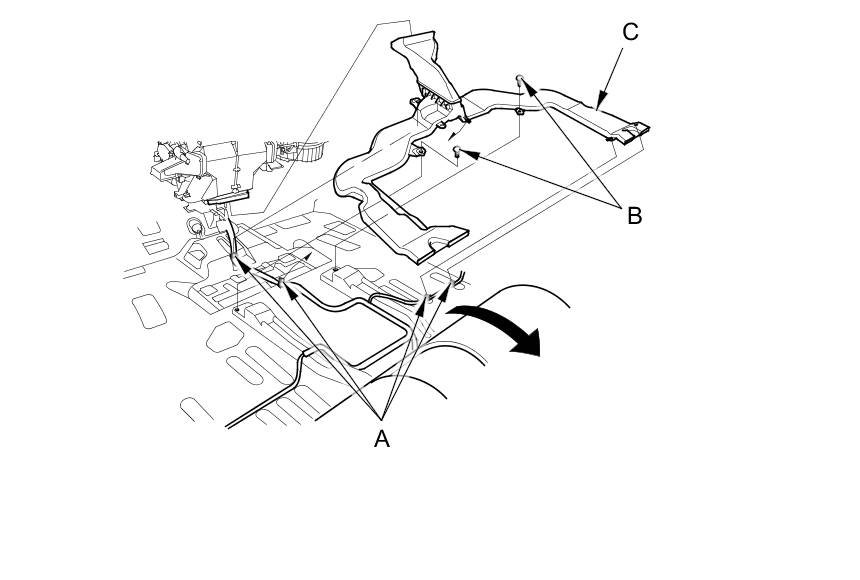 C
B
A