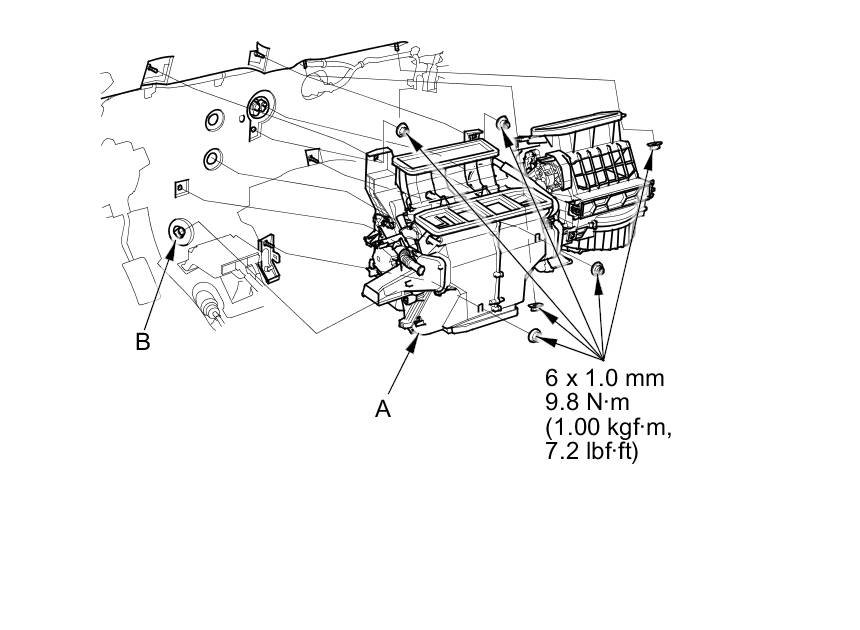 B

A

6 x 1.0 mm
9.8 N·m
(1.00 kgf·m,
7.2 lbf·ft)