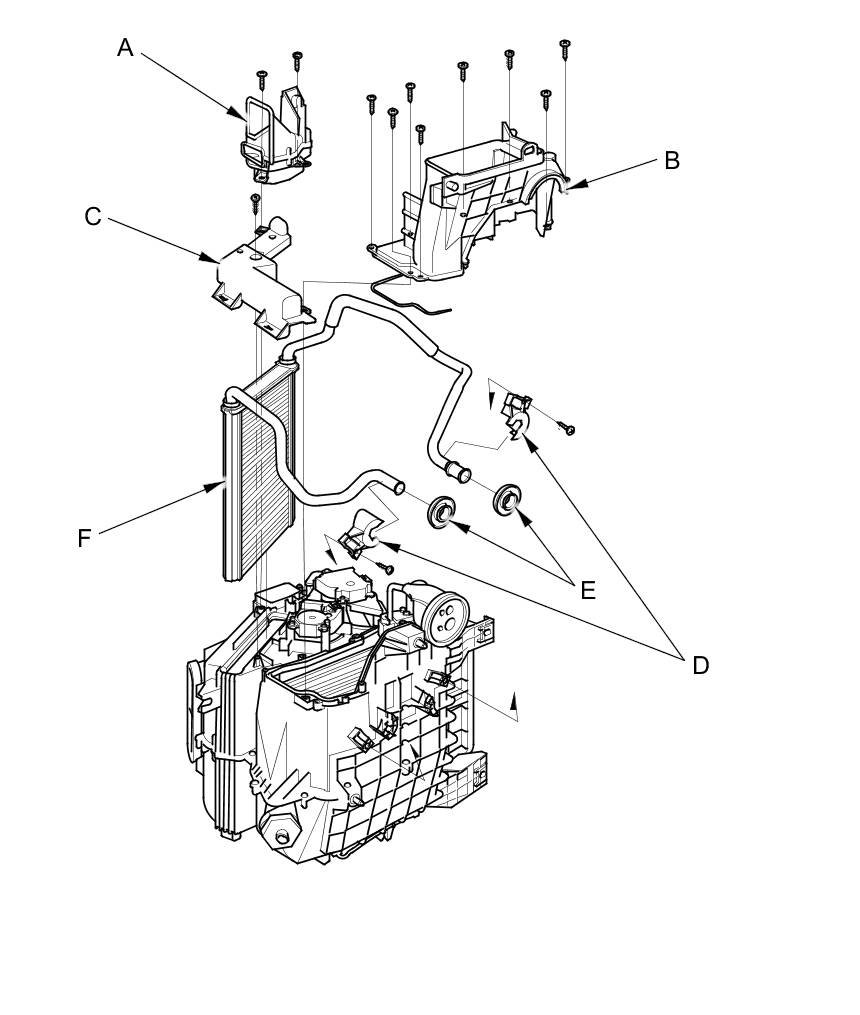 A
B
C
F
E
D