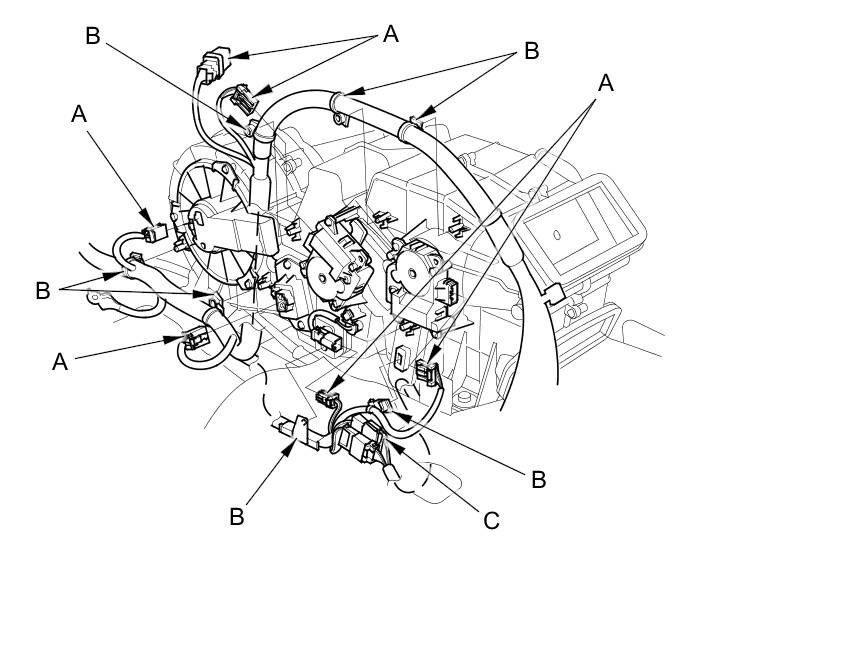 B
A
B
A
A
B
A
B
B
C