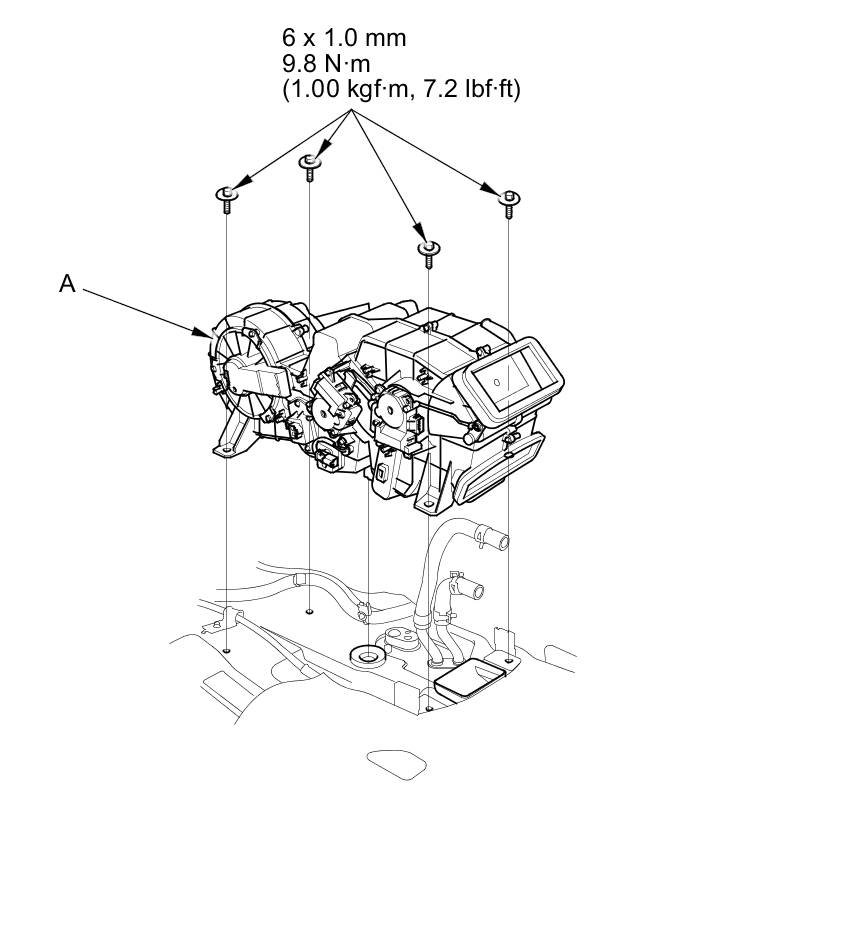 6 x 1.0 mm
9.8 N·m
(1.00 kgf·m, 7.2 lbf·ft)

A