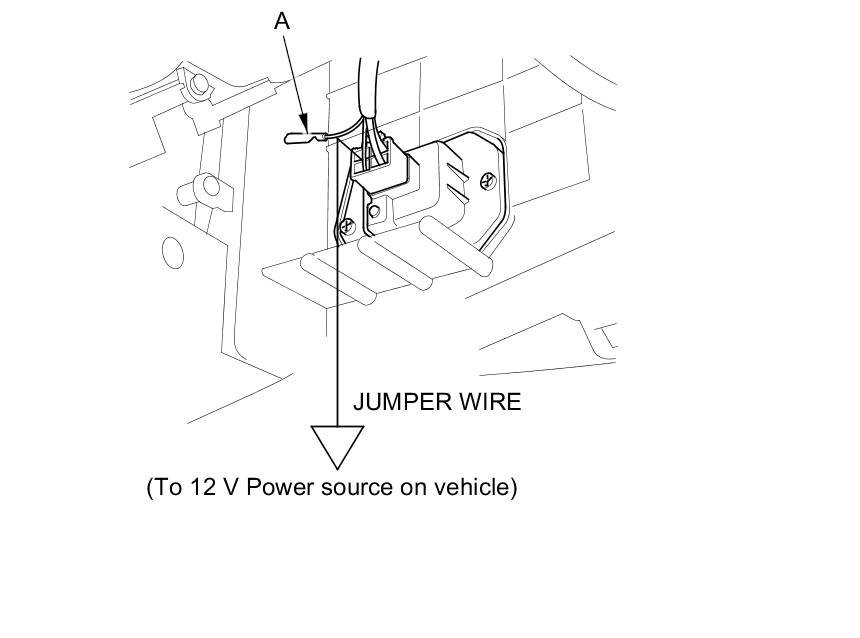 A

JUMPER WIRE

(To 12 V Power source on vehicle)