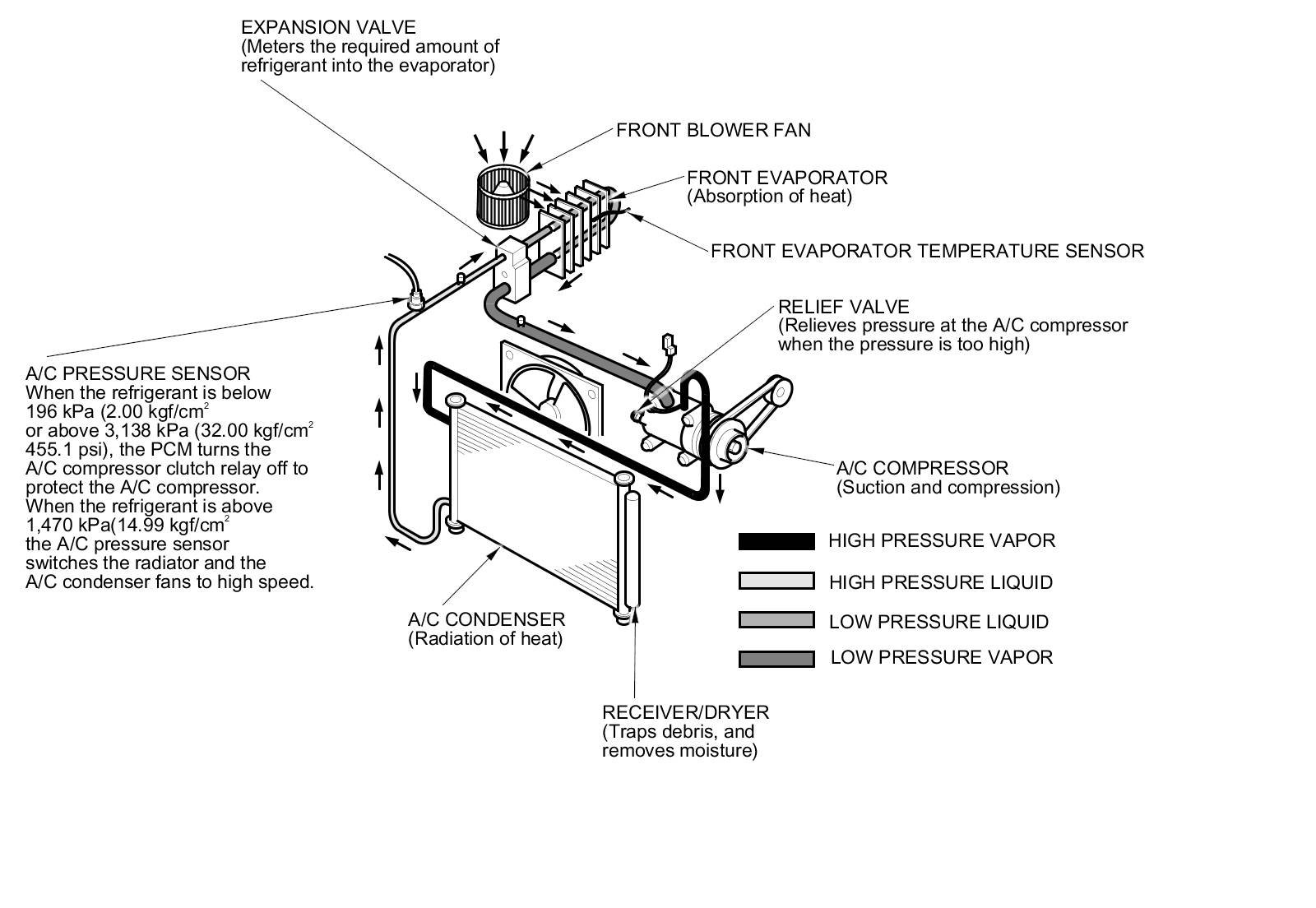 EXPANSION VALVE
(Meters the required amount of refrigerant into the evaporator)

FRONT BLOWER FAN

FRONT EVAPORATOR
(Absorption of heat)

FRONT EVAPORATOR TEMPERATURE SENSOR

RELIEF VALVE
(Relieves pressure at the A/C compressor when the pressure is too high)

A/C PRESSURE SENSOR
When the refrigerant is below 196 kPa (2.00 kgf/cm$^2$ or above 3,138 kPa (32.00 kgf/cm$^2$ 455.1 psi), the PCM turns the A/C compressor clutch relay off to protect the A/C compressor.
When the refrigerant is above 1,470 kPa(14.99 kgf/cm$^2$ the A/C pressure sensor switches the radiator and the A/C condenser fans to high speed.

A/C COMPRESSOR
(Suction and compression)

HIGH PRESSURE VAPOR
HIGH PRESSURE LIQUID
LOW PRESSURE LIQUID
LOW PRESSURE VAPOR

A/C CONDENSER
(Radiation of heat)

RECEIVER/DRYER
(Traps debris, and removes moisture)