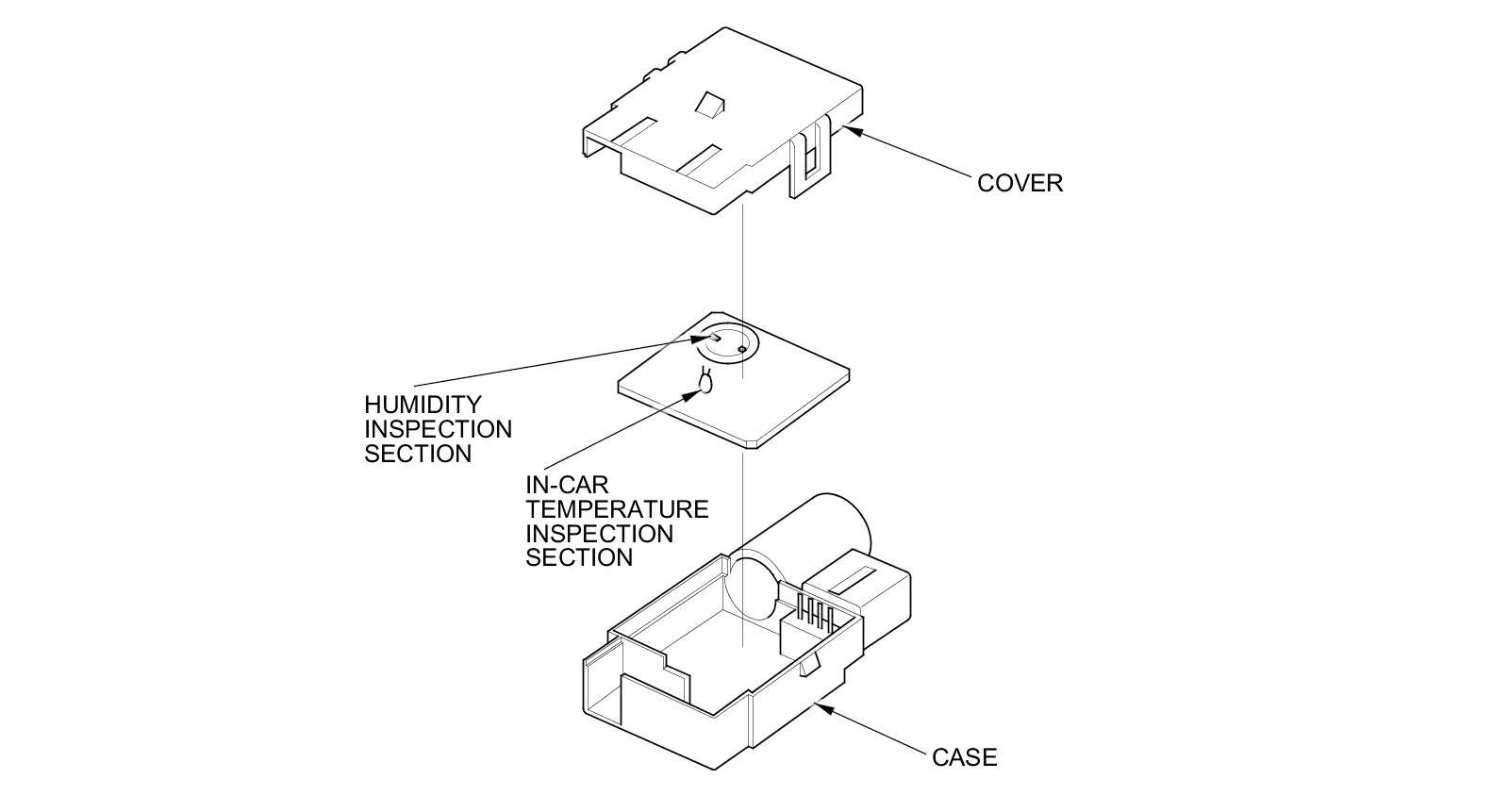 COVER

HUMIDITY INSPECTION SECTION

IN-CAR TEMPERATURE INSPECTION SECTION

CASE